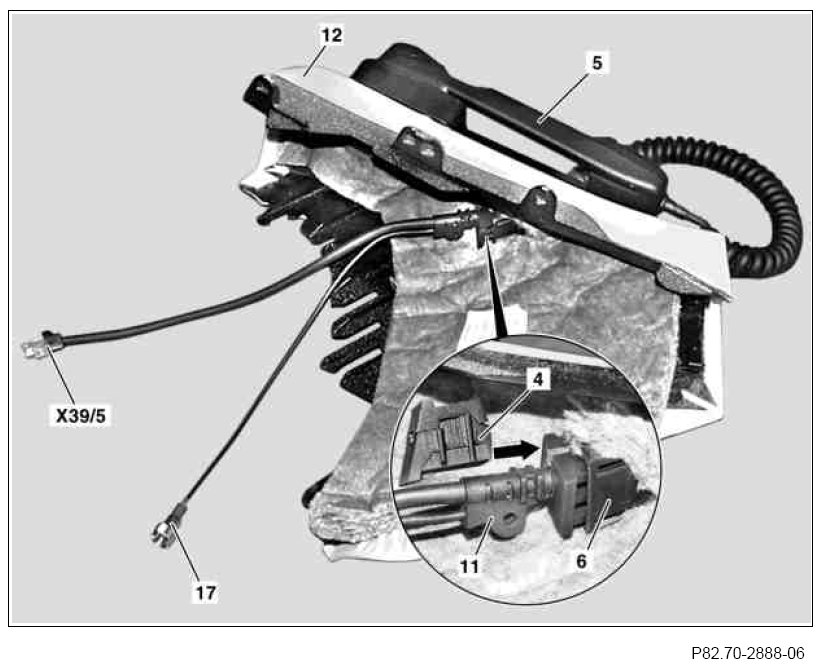 12
5
X39/5
4
11
6
17
P82.70-2888-06