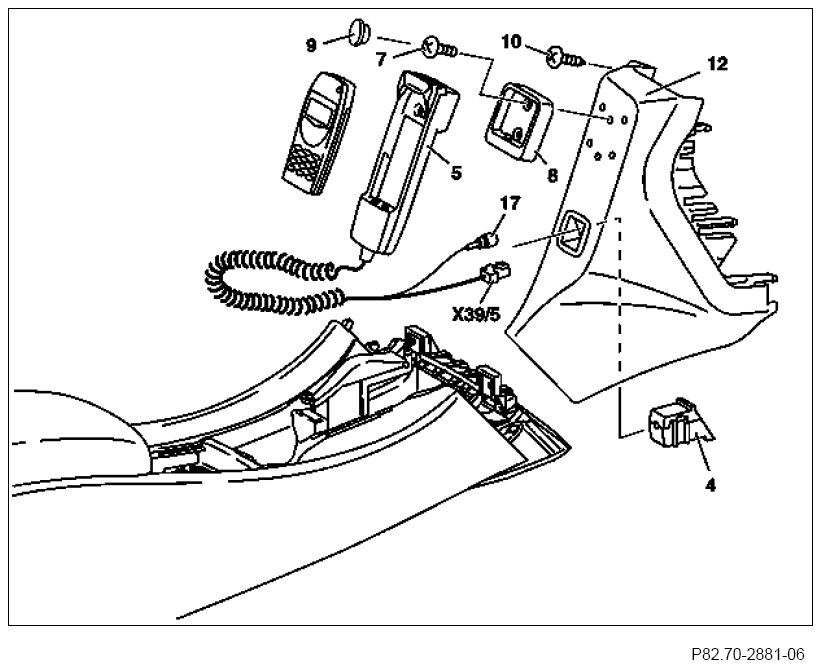 9
7
10
12
5
8
17
X39/5
4
P82.70-2881-06