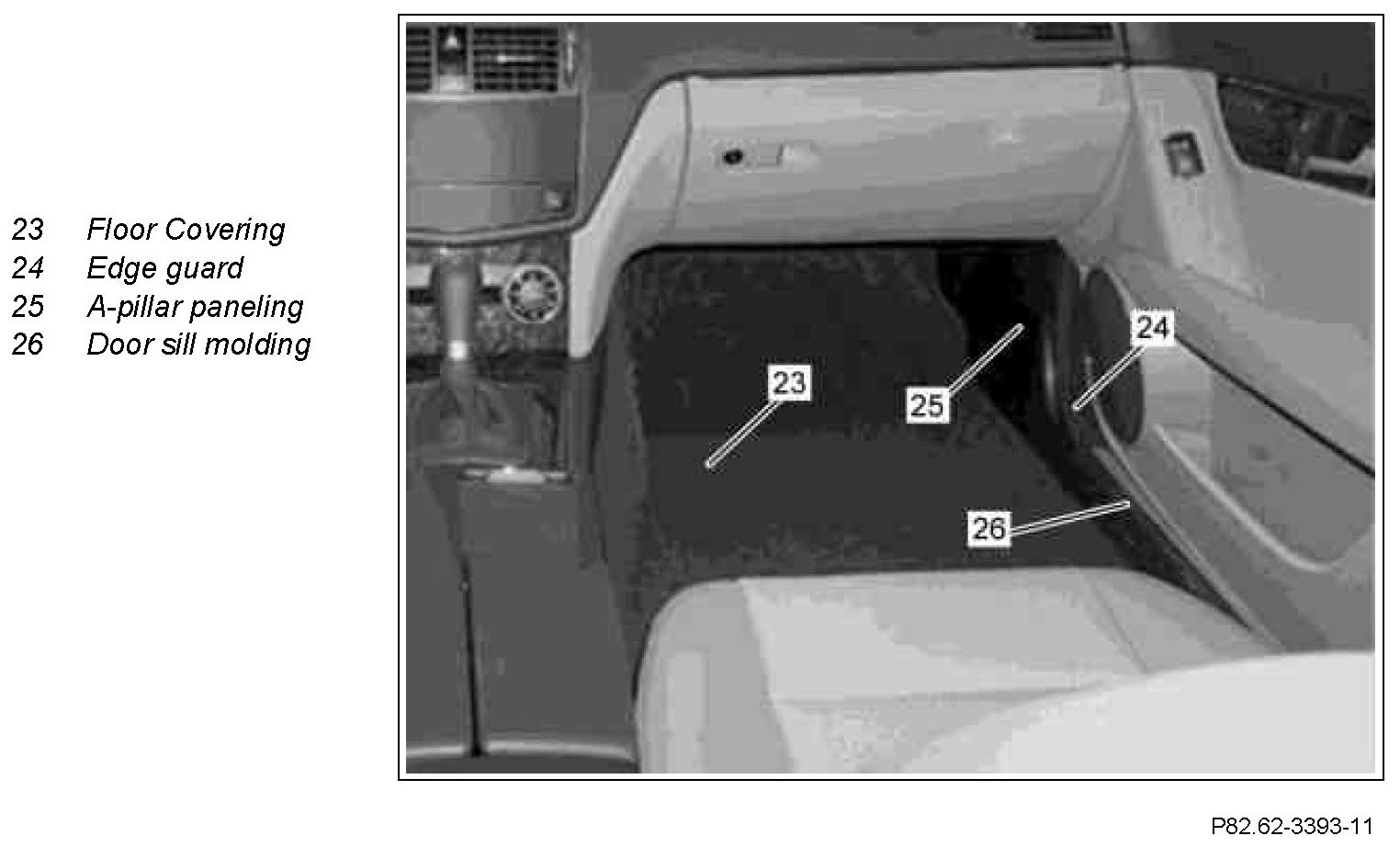 23 Floor Covering
24 Edge guard
25 A-pillar paneling
26 Door sill molding

24
23
25
26

P82.62-3393-11