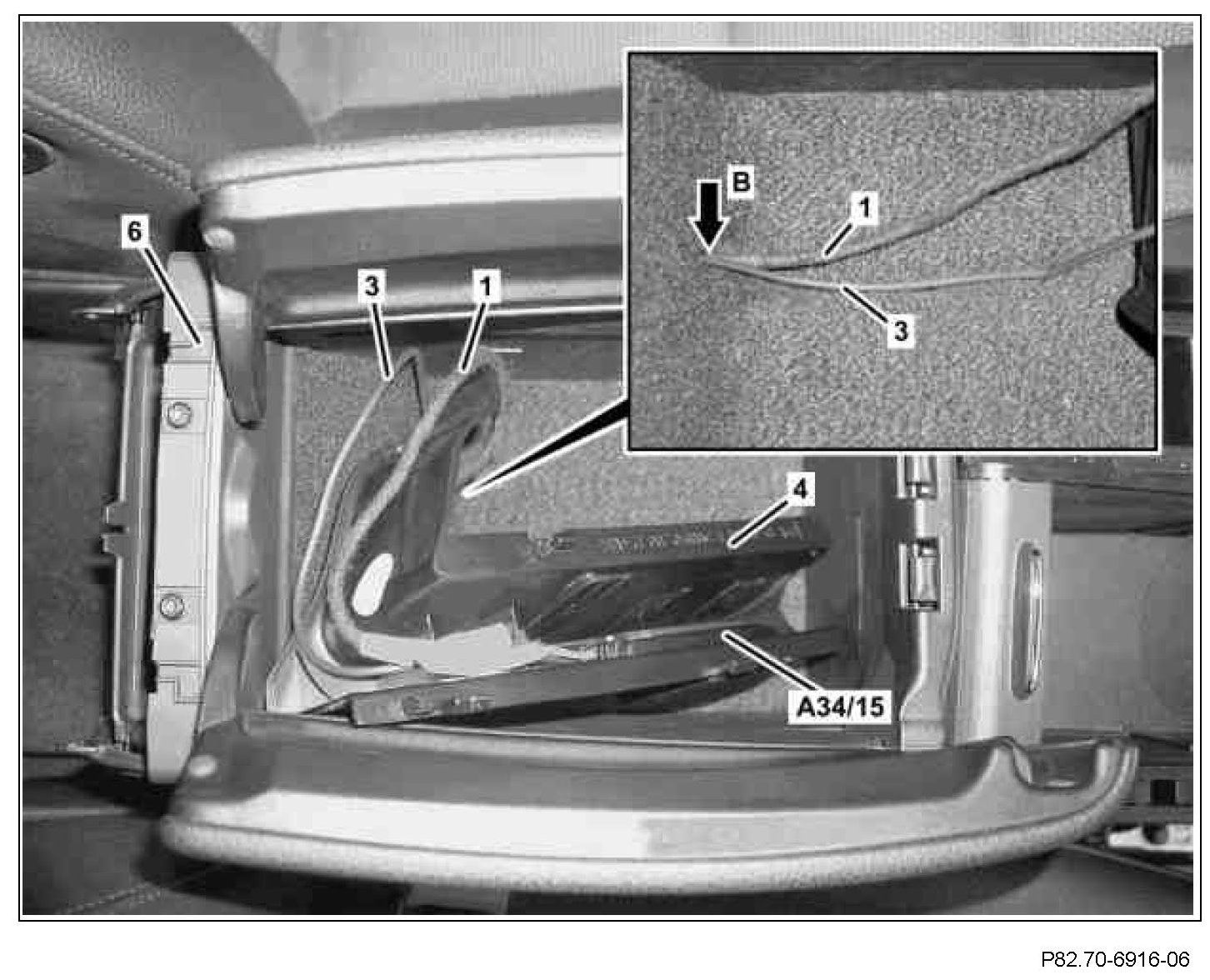 6
3
1
B
1
3
4
A34/15
P82.70-6916-06