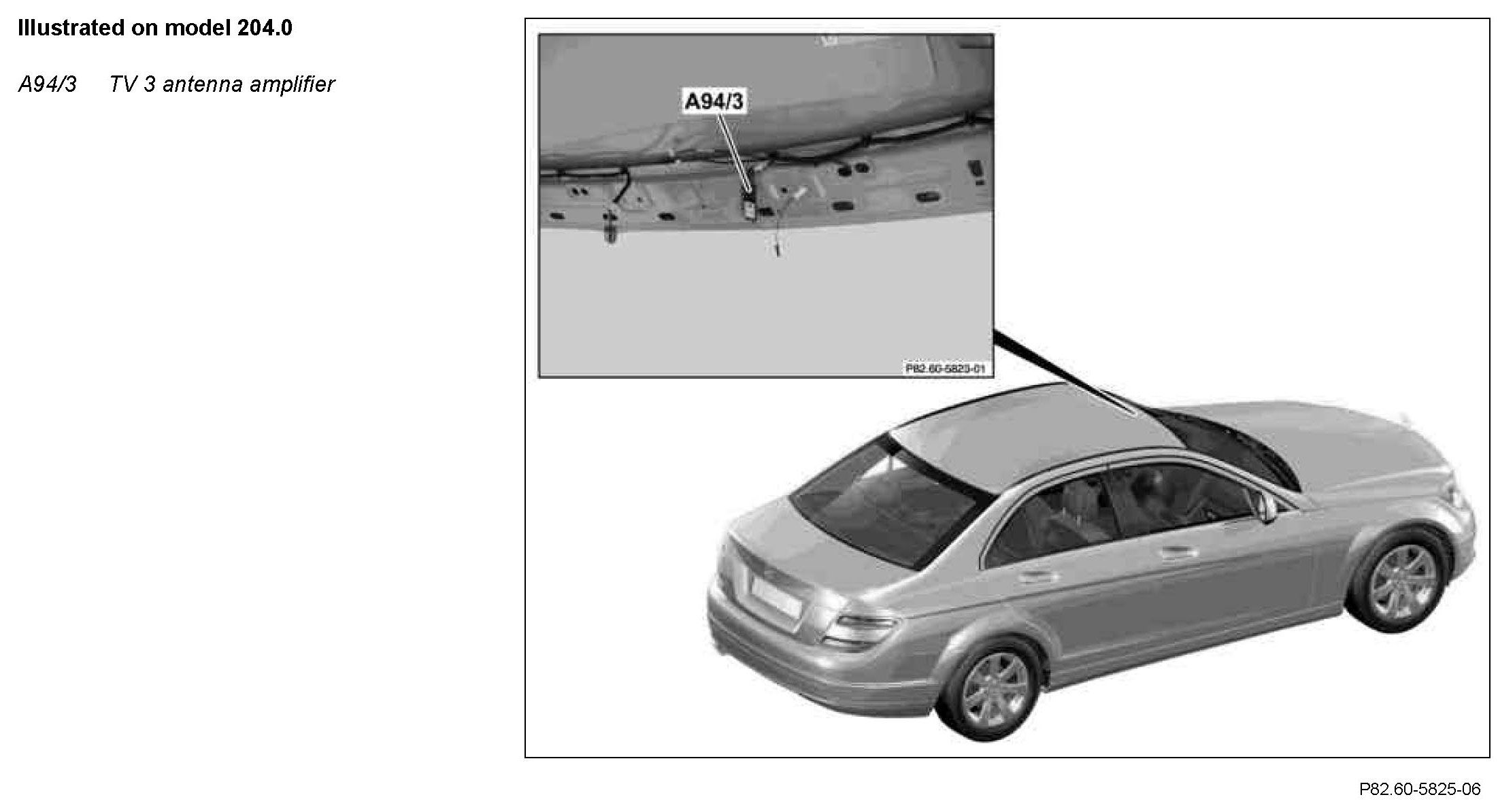 Illustrated on model 204.0

A94/3 TV 3 antenna amplifier

A94/3

P82.60-5825-01

P82.60-5825-06