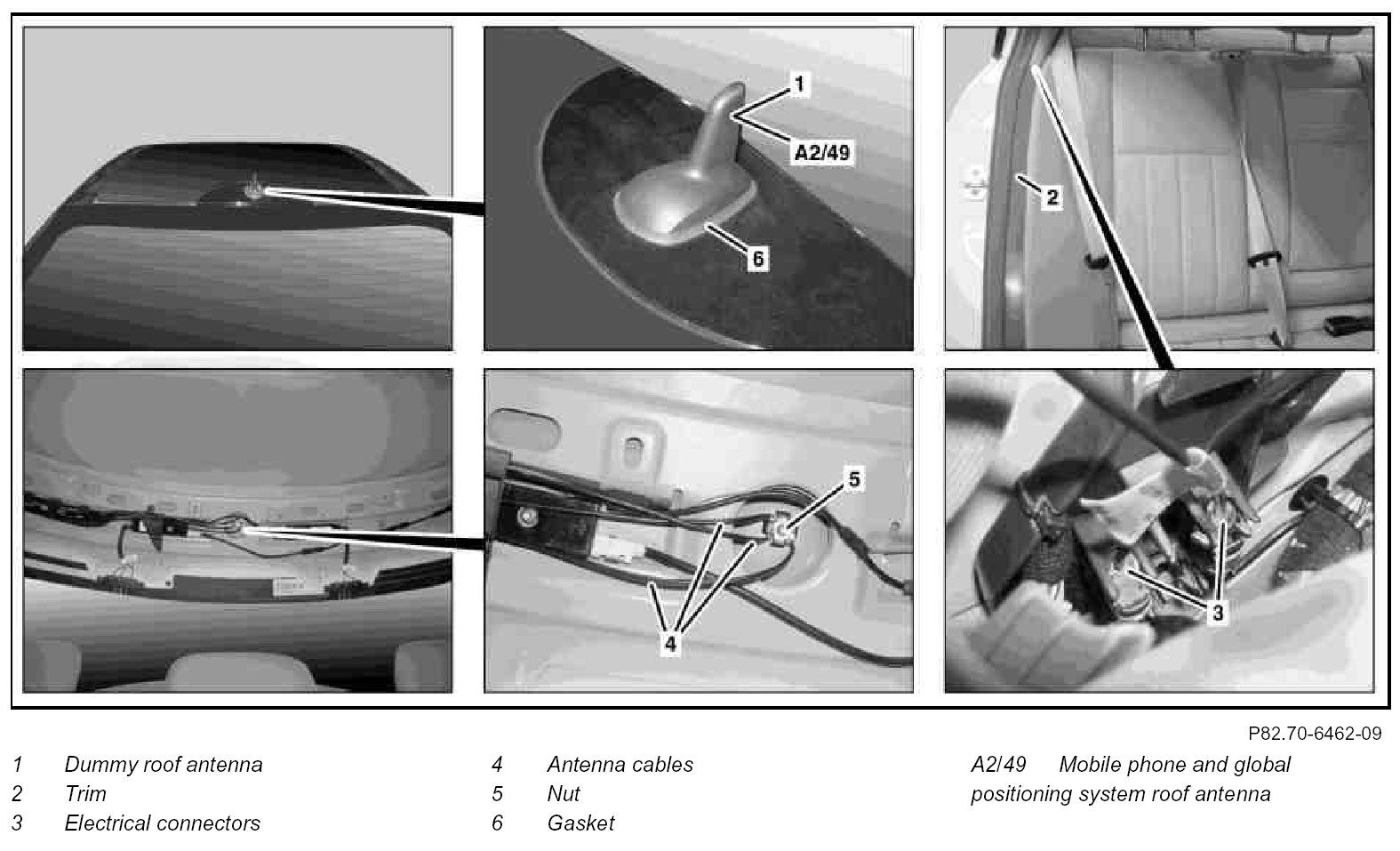 1
A2/49
6
2
5
4
3

P82.70-6462-09

1 Dummy roof antenna
2 Trim
3 Electrical connectors

4 Antenna cables
5 Nut
6 Gasket

A2/49 Mobile phone and global positioning system roof antenna