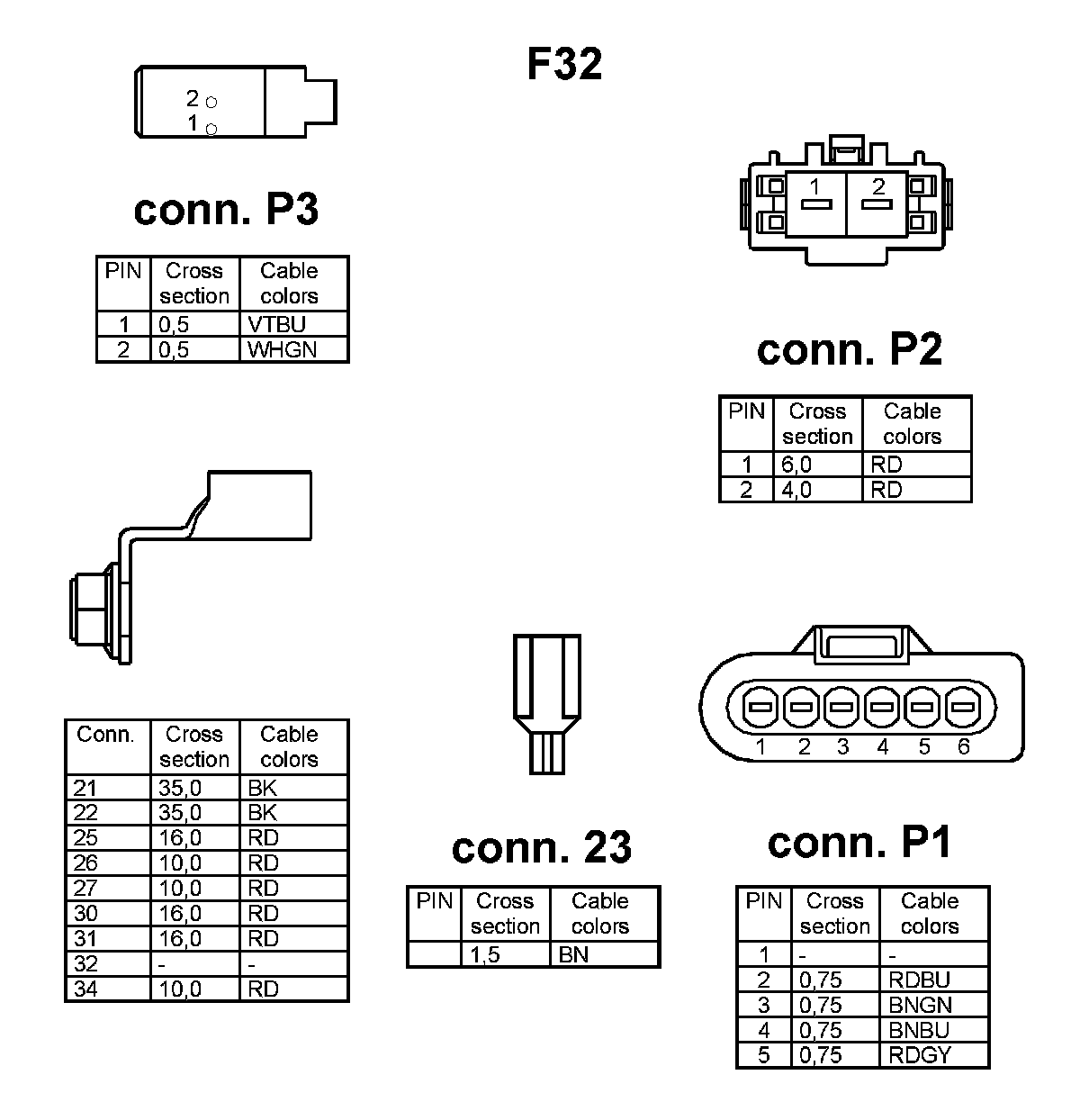 F32

2
1

conn. P3

| PIN | Cross section | Cable colors |
|---|---|---|
| 1 | 0,5 | VTBU |
| 2 | 0,5 | WHGN |

1 2

conn. P2

| PIN | Cross section | Cable colors |
|---|---|---|
| 1 | 6,0 | RD |
| 2 | 4,0 | RD |

| Conn. | Cross section | Cable colors |
|---|---|---|
| 21 | 35,0 | BK |
| 22 | 35,0 | BK |
| 25 | 16,0 | RD |
| 26 | 10,0 | RD |
| 27 | 10,0 | RD |
| 30 | 16,0 | RD |
| 31 | 16,0 | RD |
| 32 | - | - |
| 34 | 10,0 | RD |

conn. 23

| PIN | Cross section | Cable colors |
|---|---|---|
| | 1,5 | BN |

1 2 3 4 5 6

conn. P1

| PIN | Cross section | Cable colors |
|---|---|---|
| 1 | - | - |
| 2 | 0,75 | RDBU |
| 3 | 0,75 | BNGN |
| 4 | 0,75 | BNBU |
| 5 | 0,75 | RDGY |