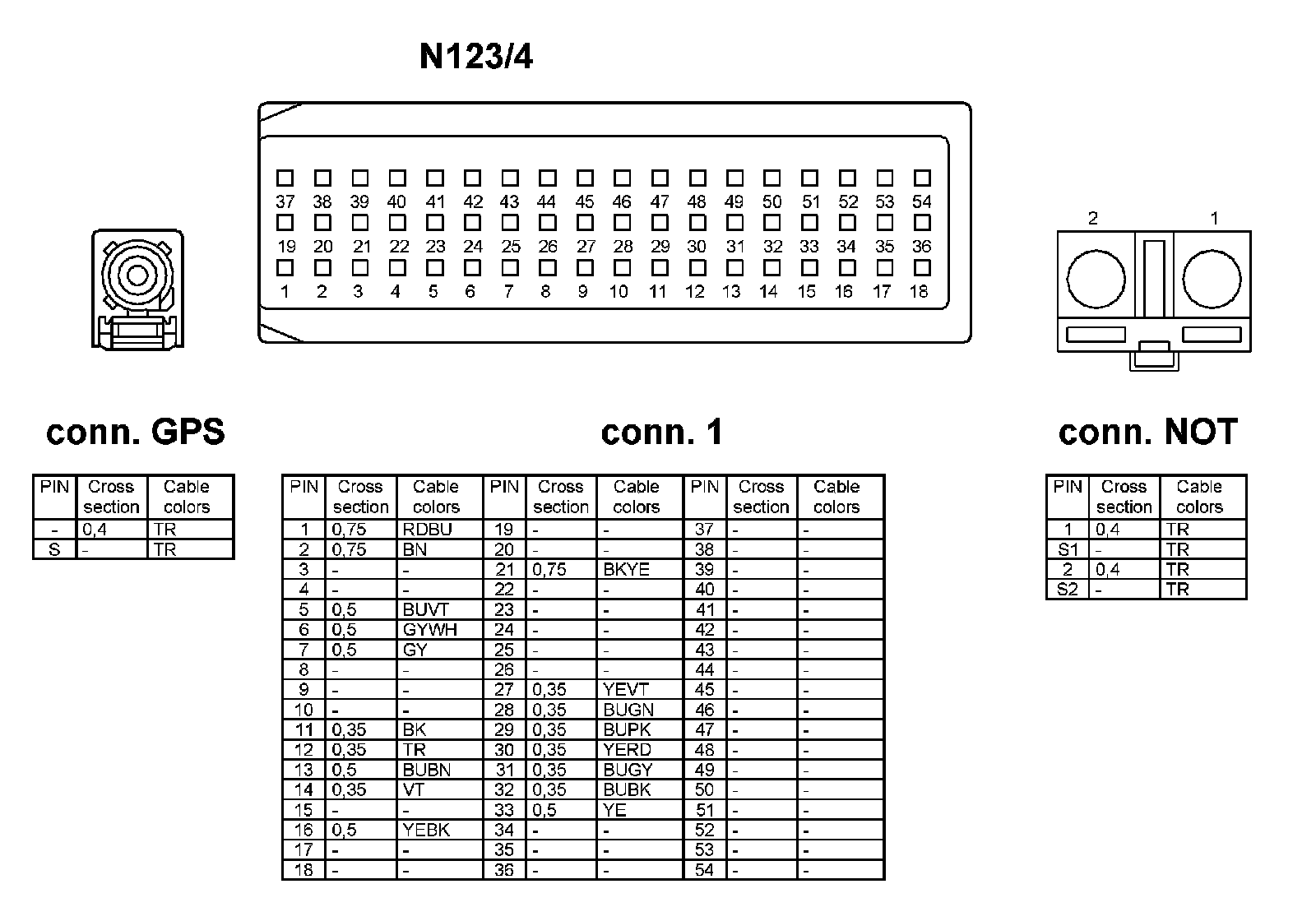 N123/4

37 38 39 40 41 42 43 44 45 46 47 48 49 50 51 52 53 54
19 20 21 22 23 24 25 26 27 28 29 30 31 32 33 34 35 36
1 2 3 4 5 6 7 8 9 10 11 12 13 14 15 16 17 18

2 1

conn. GPS

| PIN | Cross section | Cable colors |
|---|---|---|
| - | 0,4 | TR |
| S | - | TR |

conn. 1

| PIN | Cross section | Cable colors | PIN | Cross section | Cable colors | PIN | Cross section | Cable colors |
|---|---|---|---|---|---|---|---|---|
| 1 | 0,75 | RDBU | 19 | - | - | 37 | - | - |
| 2 | 0,75 | BN | 20 | - | - | 38 | - | - |
| 3 | - | - | 21 | 0,75 | BKYE | 39 | - | - |
| 4 | - | - | 22 | - | - | 40 | - | - |
| 5 | 0,5 | BUVT | 23 | - | - | 41 | - | - |
| 6 | 0,5 | GYWH | 24 | - | - | 42 | - | - |
| 7 | 0,5 | GY | 25 | - | - | 43 | - | - |
| 8 | - | - | 26 | - | - | 44 | - | - |
| 9 | - | - | 27 | 0,35 | YEVT | 45 | - | - |
| 10 | - | - | 28 | 0,35 | BUGN | 46 | - | - |
| 11 | 0,35 | BK | 29 | 0,35 | BUPK | 47 | - | - |
| 12 | 0,35 | TR | 30 | 0,35 | YERD | 48 | - | - |
| 13 | 0,5 | BUBN | 31 | 0,35 | BUGY | 49 | - | - |
| 14 | 0,35 | VT | 32 | 0,35 | BUBK | 50 | - | - |
| 15 | - | - | 33 | 0,5 | YE | 51 | - | - |
| 16 | 0,5 | YEBK | 34 | - | - | 52 | - | - |
| 17 | - | - | 35 | - | - | 53 | - | - |
| 18 | - | - | 36 | - | - | 54 | - | - |

conn. NOT

| PIN | Cross section | Cable colors |
|---|---|---|
| 1 | 0,4 | TR |
| S1 | - | TR |
| 2 | 0,4 | TR |
| S2 | - | TR |