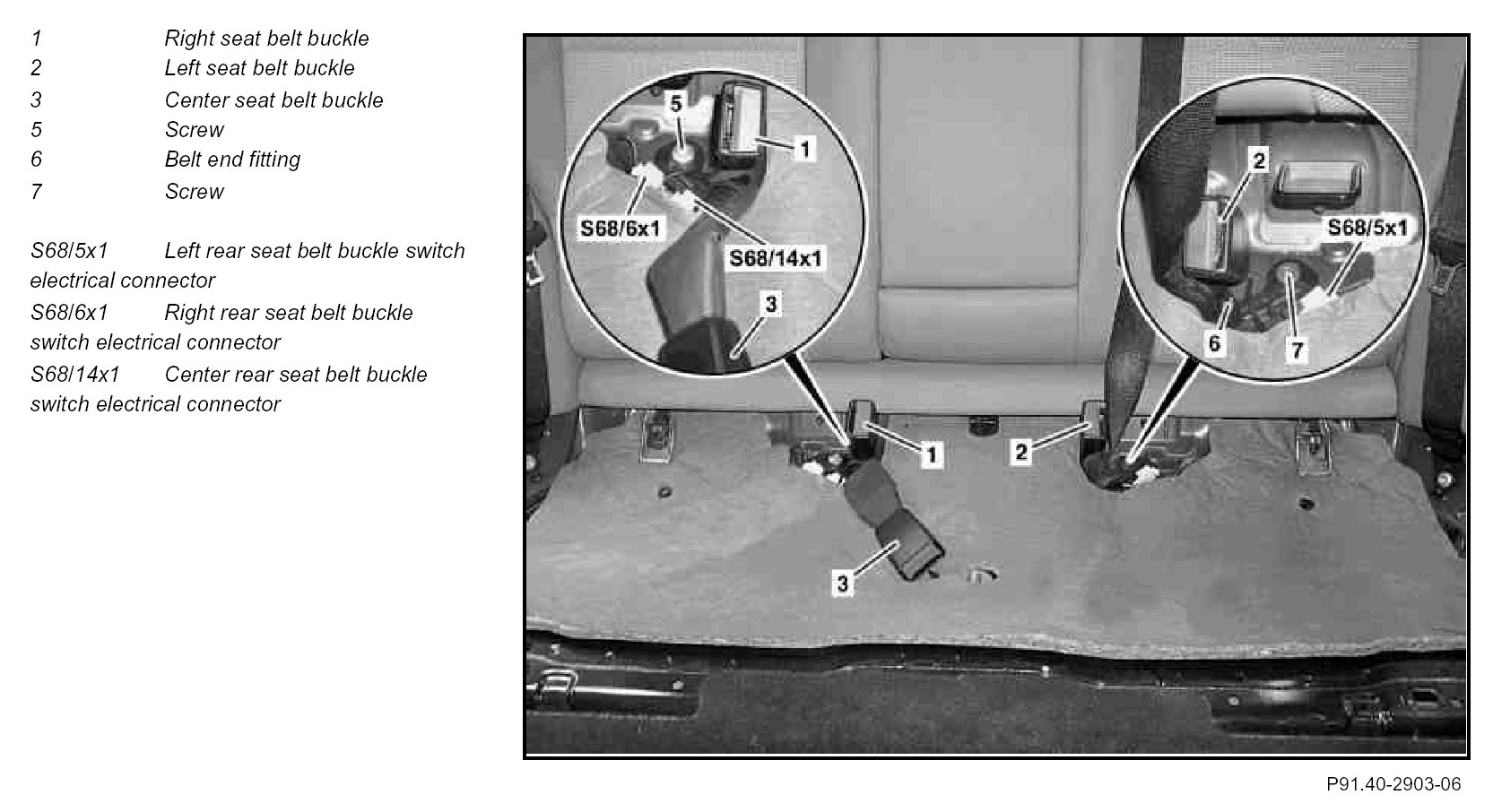 1 Right seat belt buckle
2 Left seat belt buckle
3 Center seat belt buckle
5 Screw
6 Belt end fitting
7 Screw

S68/5x1 Left rear seat belt buckle switch electrical connector
S68/6x1 Right rear seat belt buckle switch electrical connector
S68/14x1 Center rear seat belt buckle switch electrical connector

5
1
S68/6x1
S68/14x1
3
2
S68/5x1
6
7
1
2
3

P91.40-2903-06