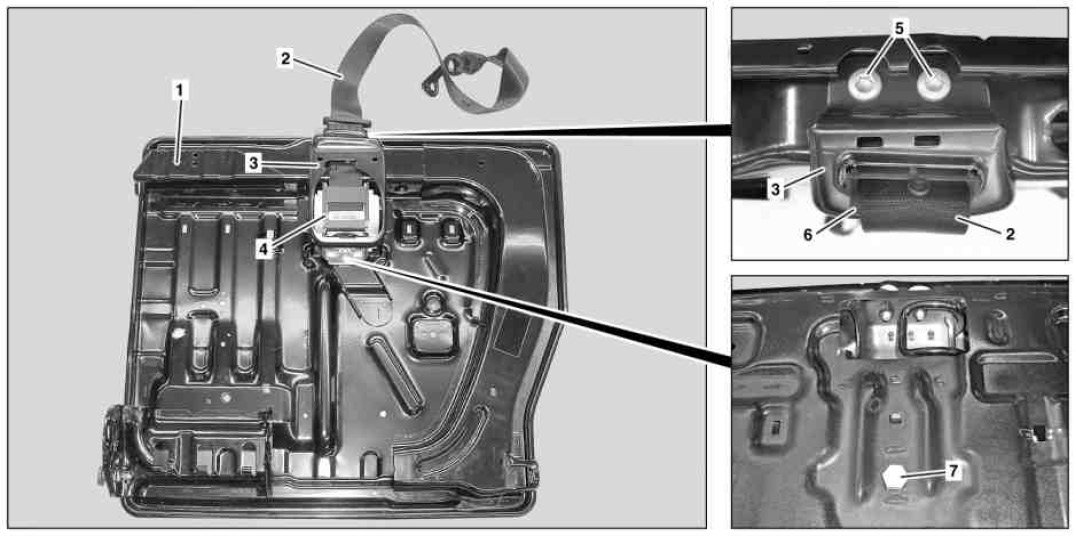 2
1
3
4
5
3
6
2
7