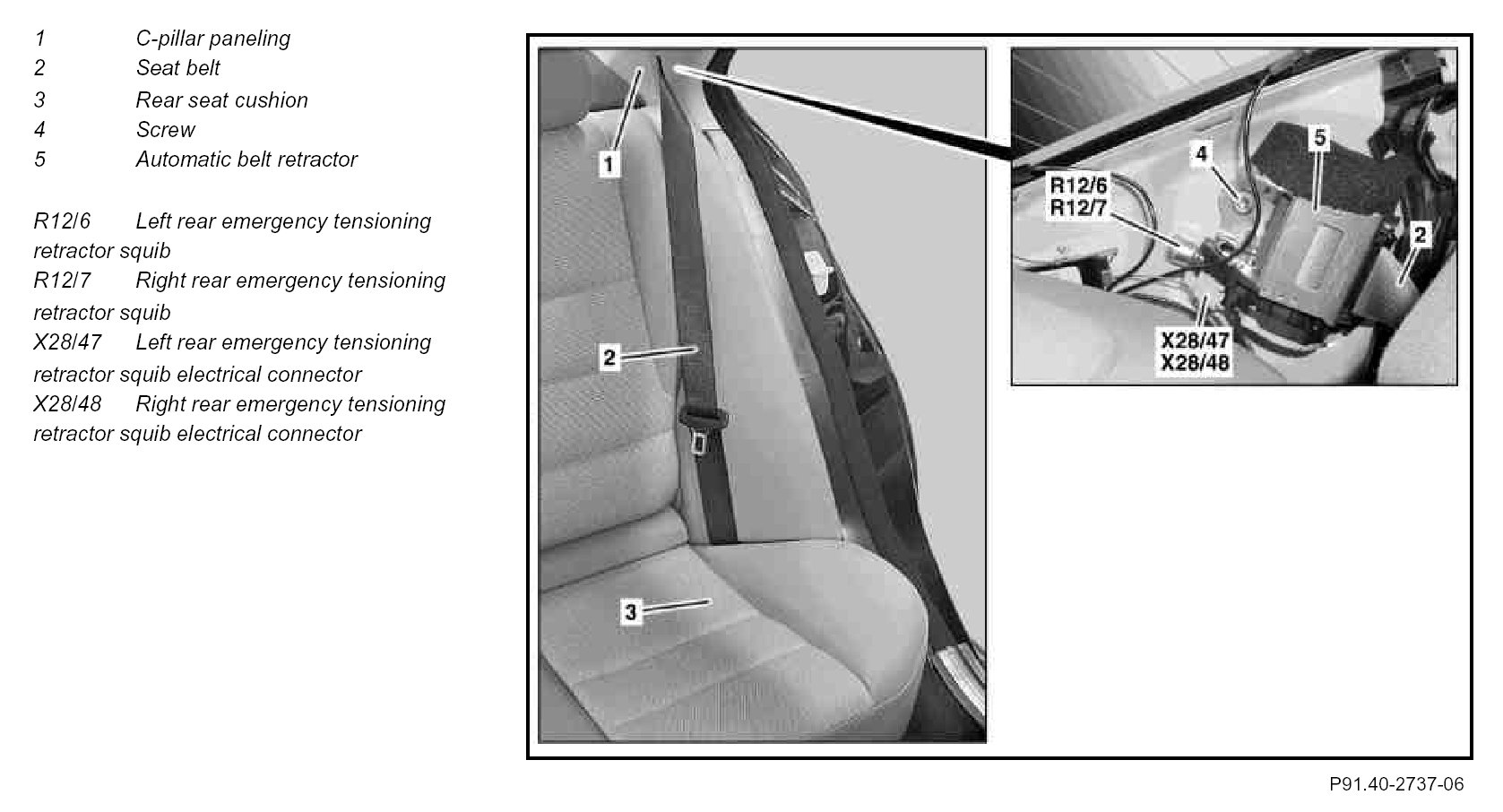 1 C-pillar paneling
2 Seat belt
3 Rear seat cushion
4 Screw
5 Automatic belt retractor

R12/6 Left rear emergency tensioning retractor squib
R12/7 Right rear emergency tensioning retractor squib
X28/47 Left rear emergency tensioning retractor squib electrical connector
X28/48 Right rear emergency tensioning retractor squib electrical connector

1
2
3

4
5
R12/6
R12/7
2
X28/47
X28/48

P91.40-2737-06