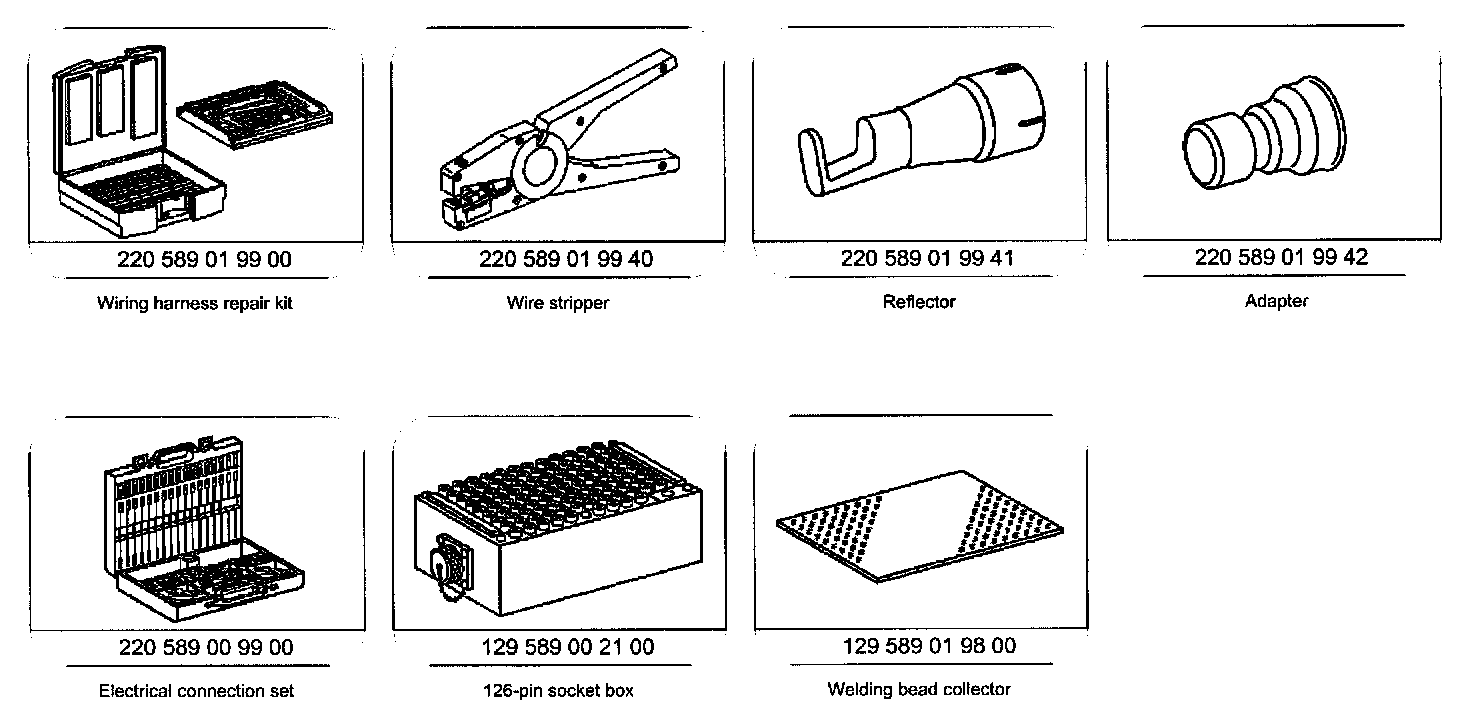 220 589 01 99 00

Wiring harness repair kit

220 589 01 99 40

Wire stripper

220 589 01 99 41

Reflector

220 589 01 99 42

Adapter

220 589 00 99 00

Electrical connection set

129 589 00 21 00

126-pin socket box

129 589 01 98 00

Welding bead collector