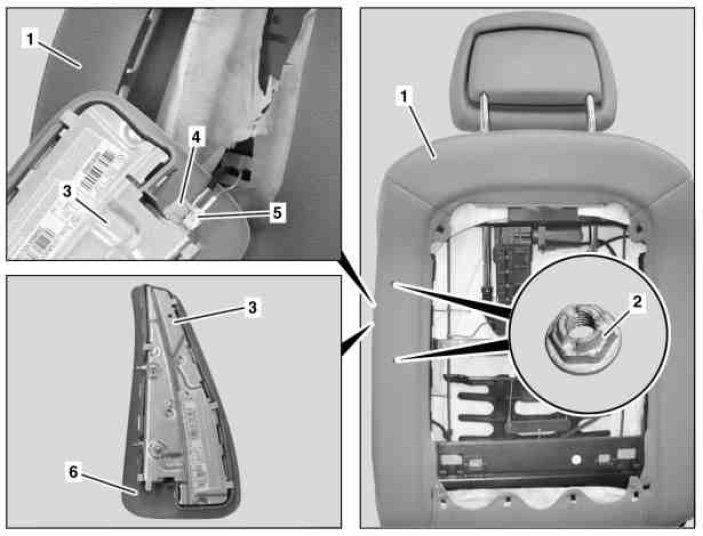 1
4
3
5
3
6
1
2