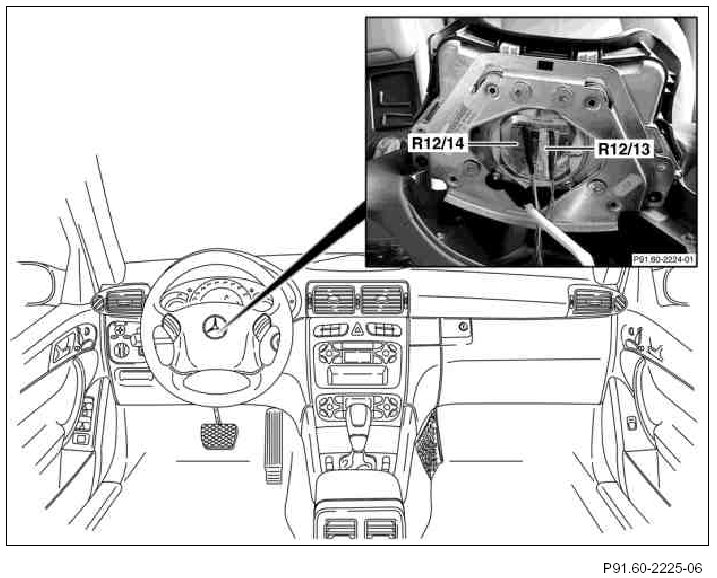 R12/14
R12/13
P91.60-2224-01

P91.60-2225-06