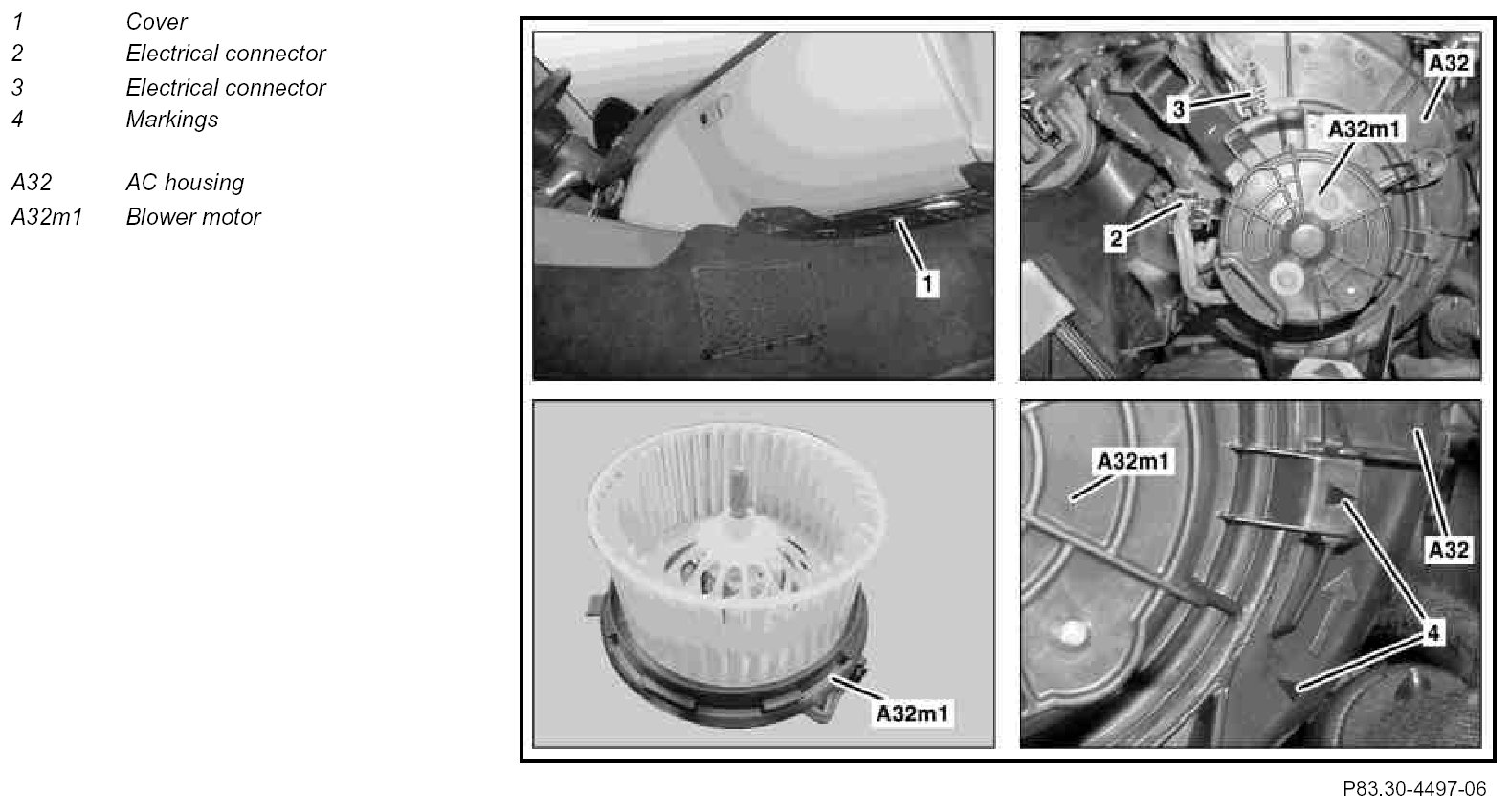 1 Cover
2 Electrical connector
3 Electrical connector
4 Markings

A32 AC housing
A32m1 Blower motor

1

3
A32
A32m1
2

A32m1

A32m1
A32
4

P83.30-4497-06