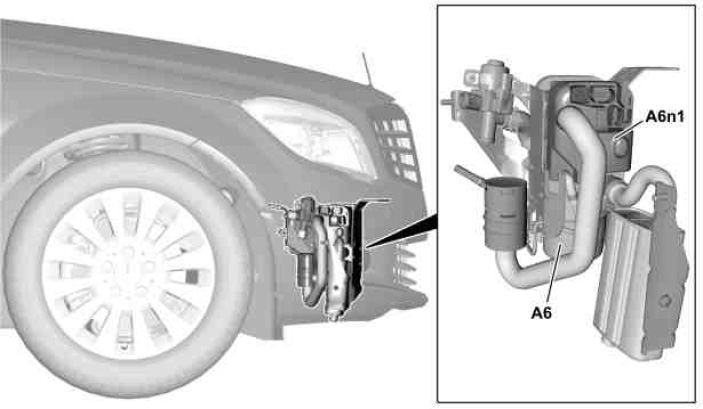 A6n1
A6