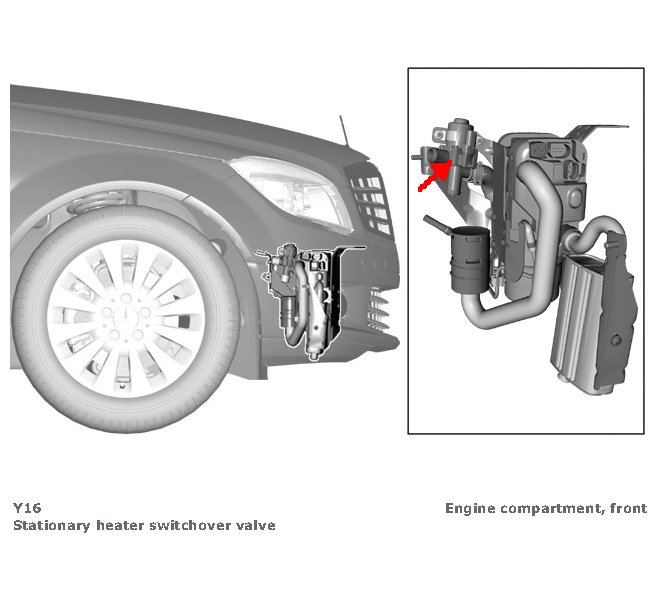 Y16
Stationary heater switchover valve

Engine compartment, front