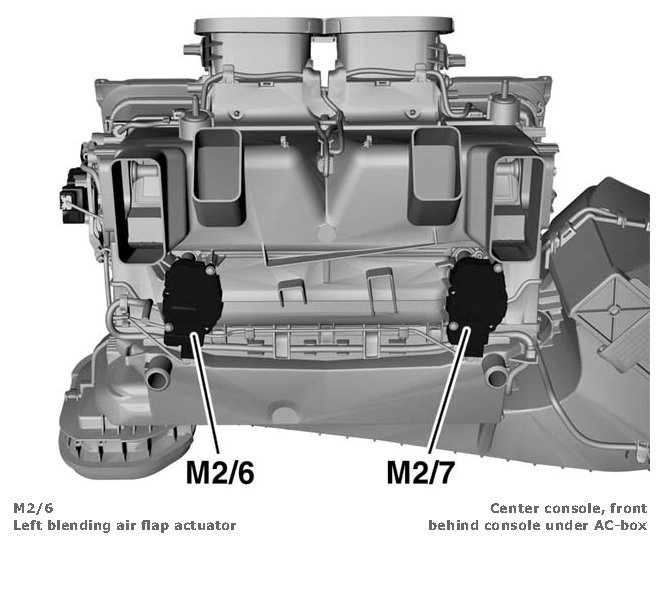 M2/6

M2/7

M2/6
Left blending air flap actuator

Center console, front
behind console under AC-box