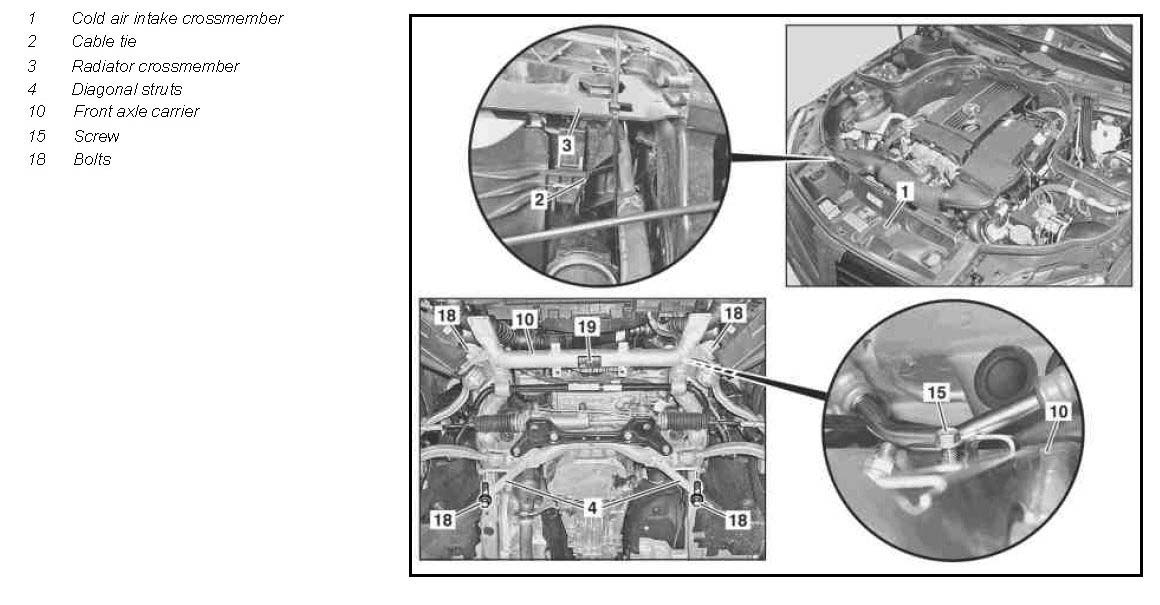 1 Cold air intake crossmember
2 Cable tie
3 Radiator crossmember
4 Diagonal struts
10 Front axle carrier
15 Screw
18 Bolts

3
2
1
18
10
19
18
4
18
18
15
10