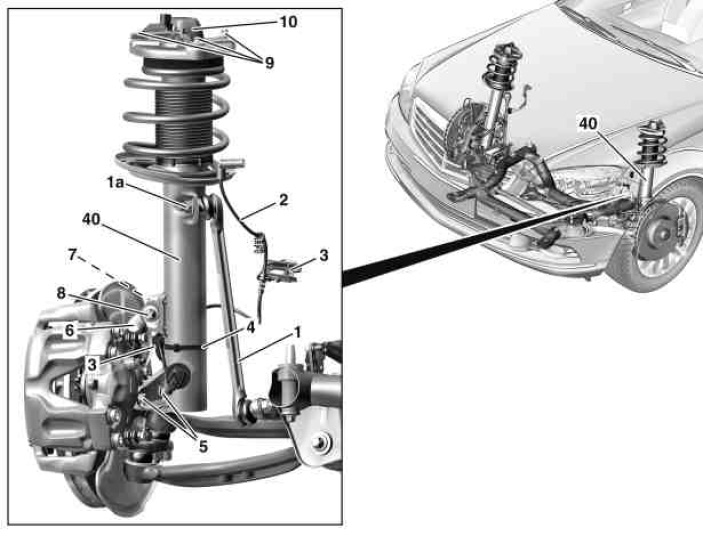 10
9
1a
2
40
7
3
8
6
4
1
3
5
40