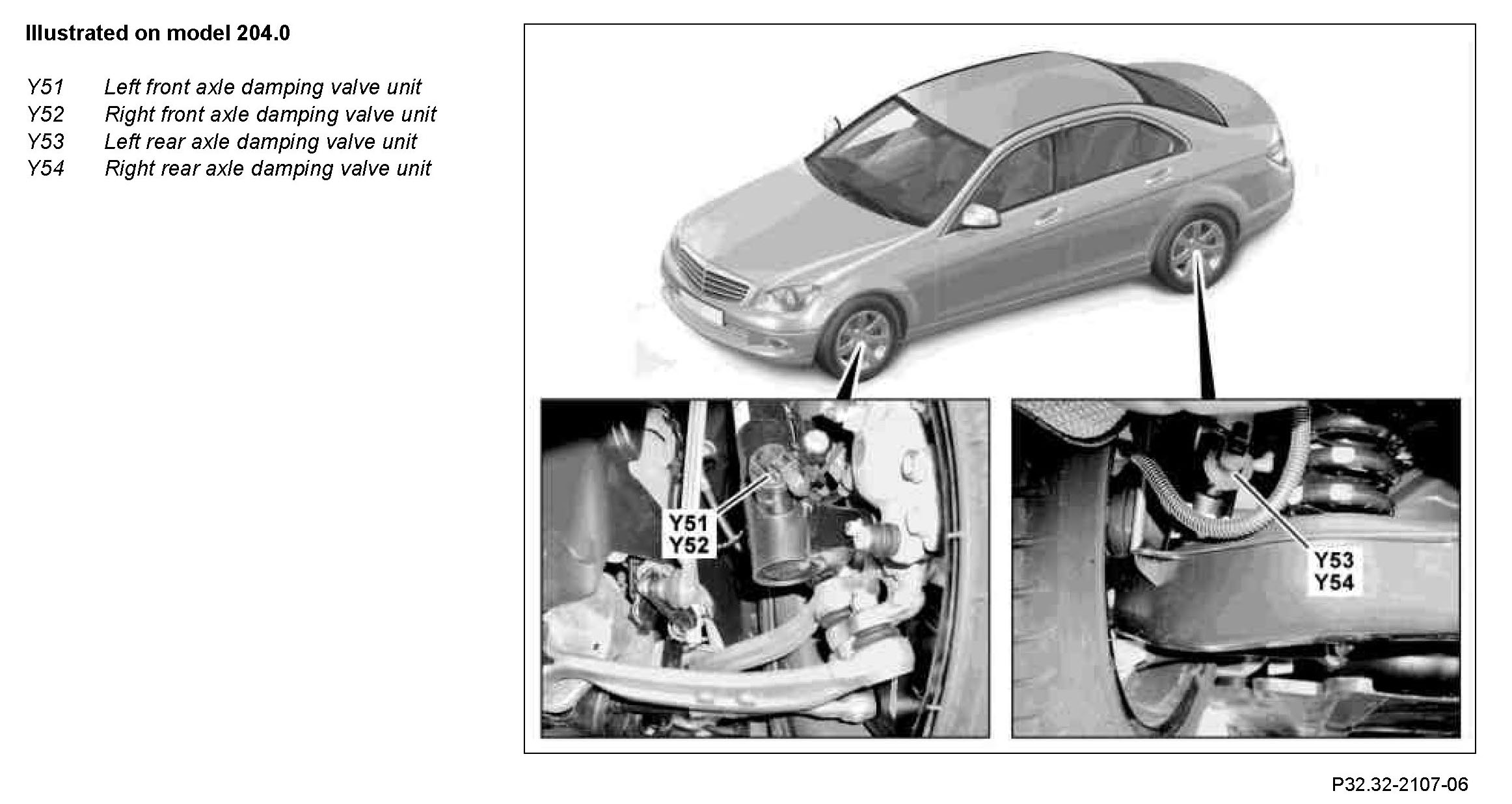 Illustrated on model 204.0

Y51 Left front axle damping valve unit
Y52 Right front axle damping valve unit
Y53 Left rear axle damping valve unit
Y54 Right rear axle damping valve unit

Y51
Y52

Y53
Y54

P32.32-2107-06