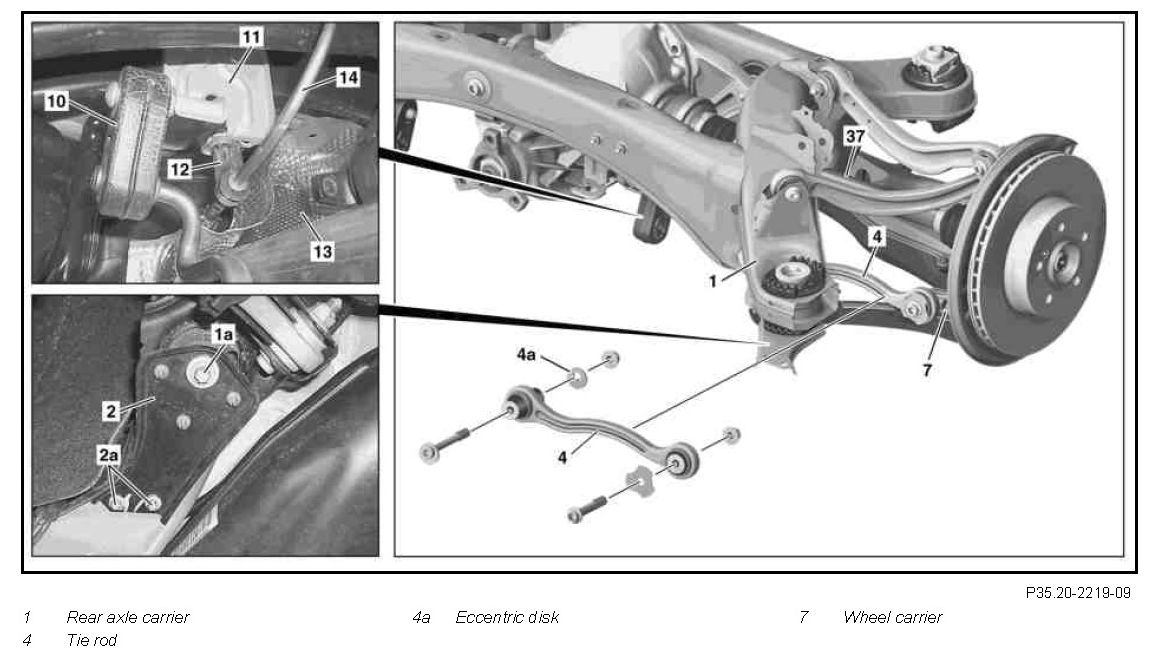 11
14
10
12
13
1a
2
2a
37
4
1
7
4a
4

P35.20-2219-09

1 Rear axle carrier
4 Tie rod

4a Eccentric disk

7 Wheel carrier