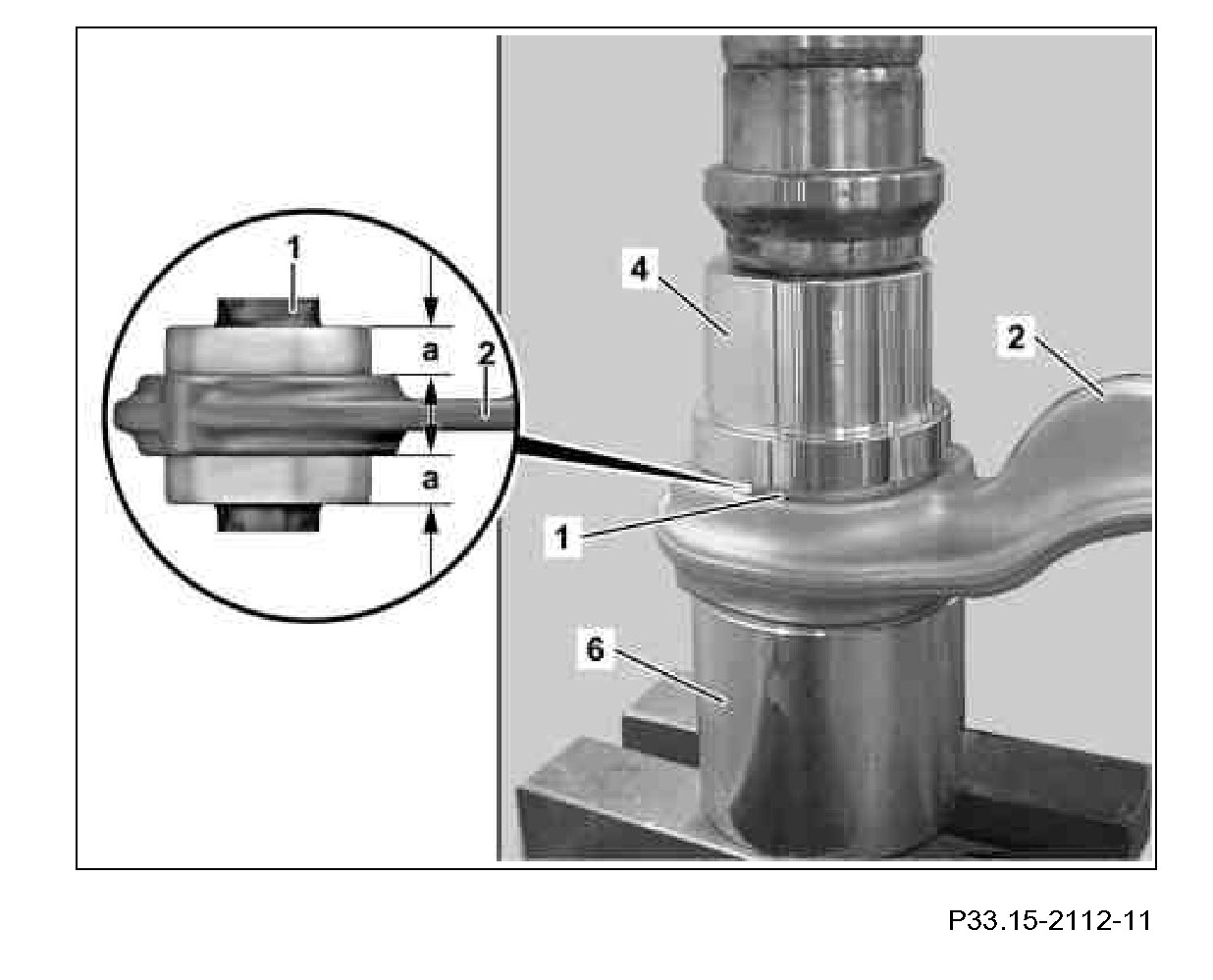 1
a
2
a
4
2
1
6
P33.15-2112-11