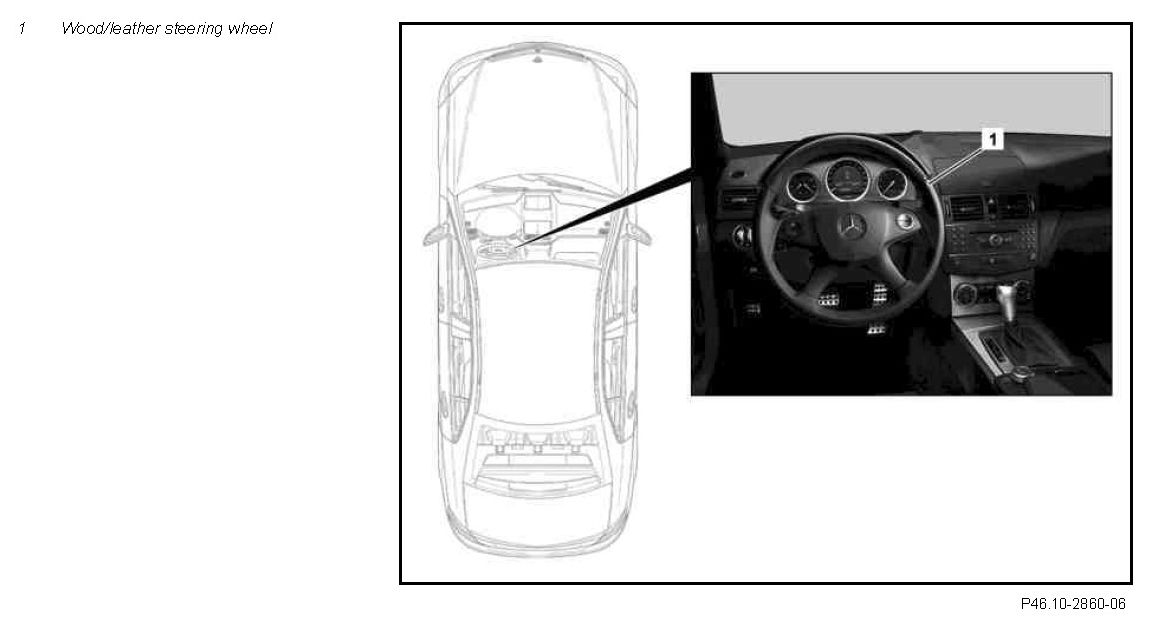 1 Wood/leather steering wheel

1

P46.10-2860-06