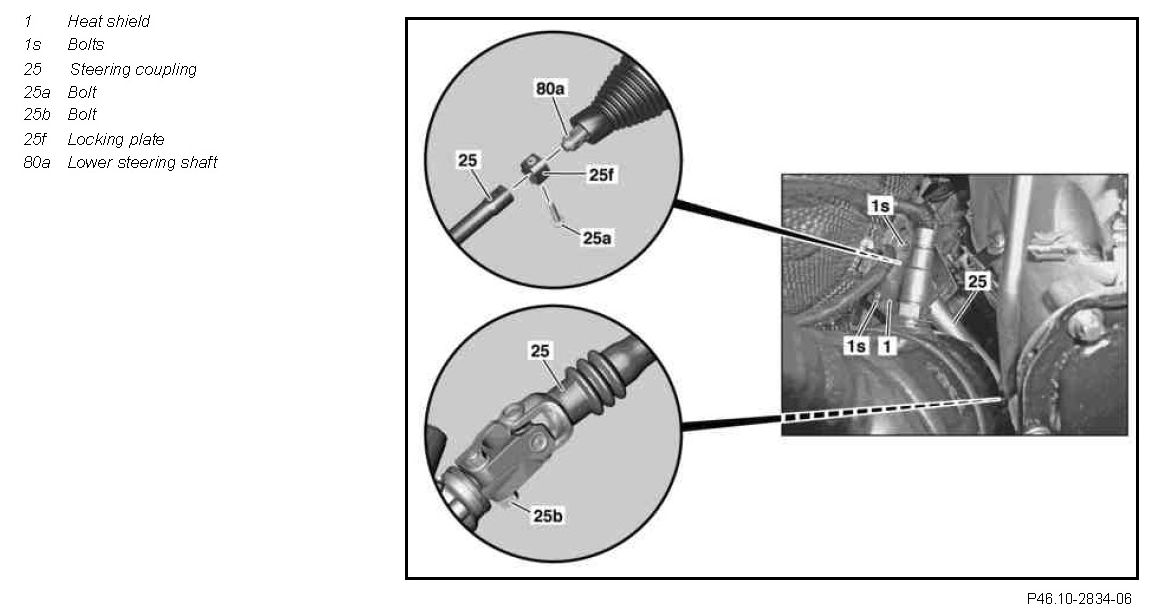 1 Heat shield
1s Bolts
25 Steering coupling
25a Bolt
25b Bolt
25f Locking plate
80a Lower steering shaft

80a
25
25f
25a
25
25b
1s
25
1s
1

P46.10-2834-06