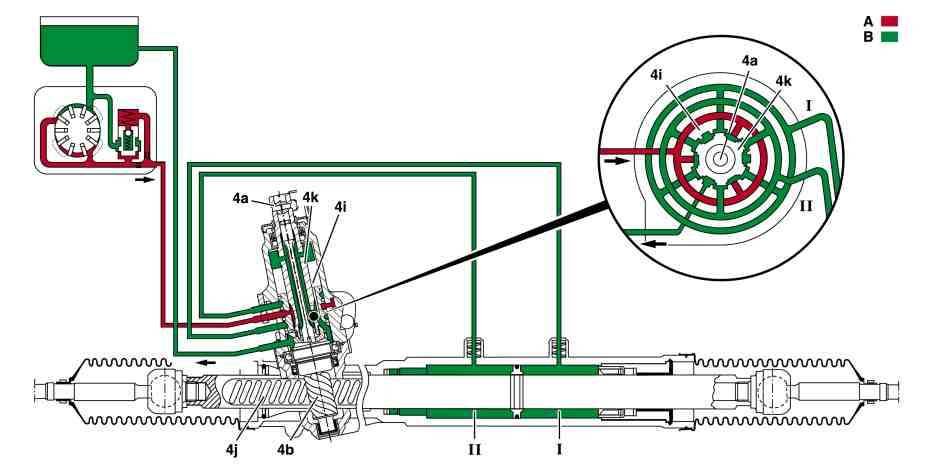 A
B

4i
4a
4k
I
II

4a
4k
4i

4j
4b
II
I