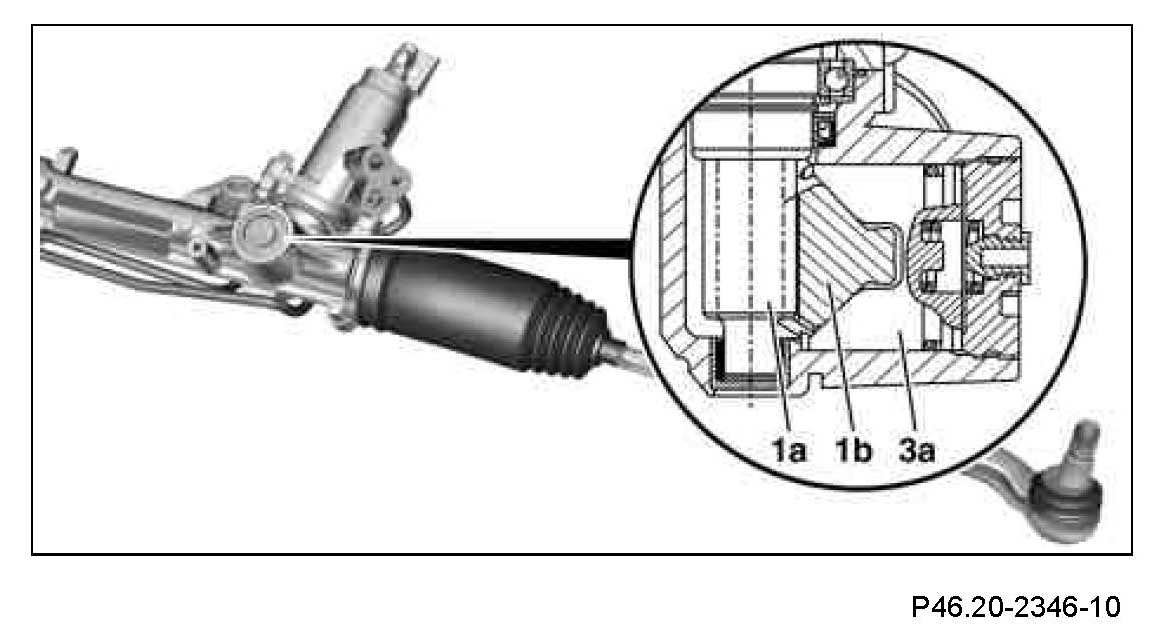 1a 1b 3a

P46.20-2346-10