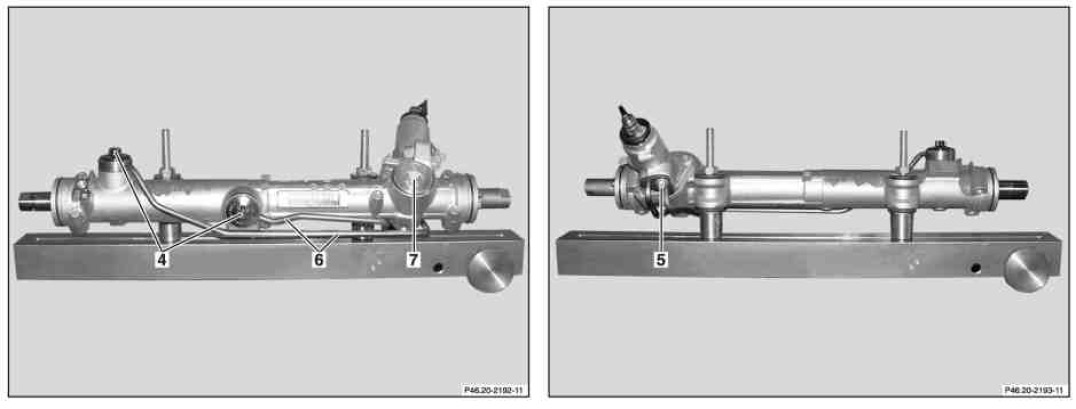 4
6
7
P46.20-2192-11

5
P46.20-2193-11