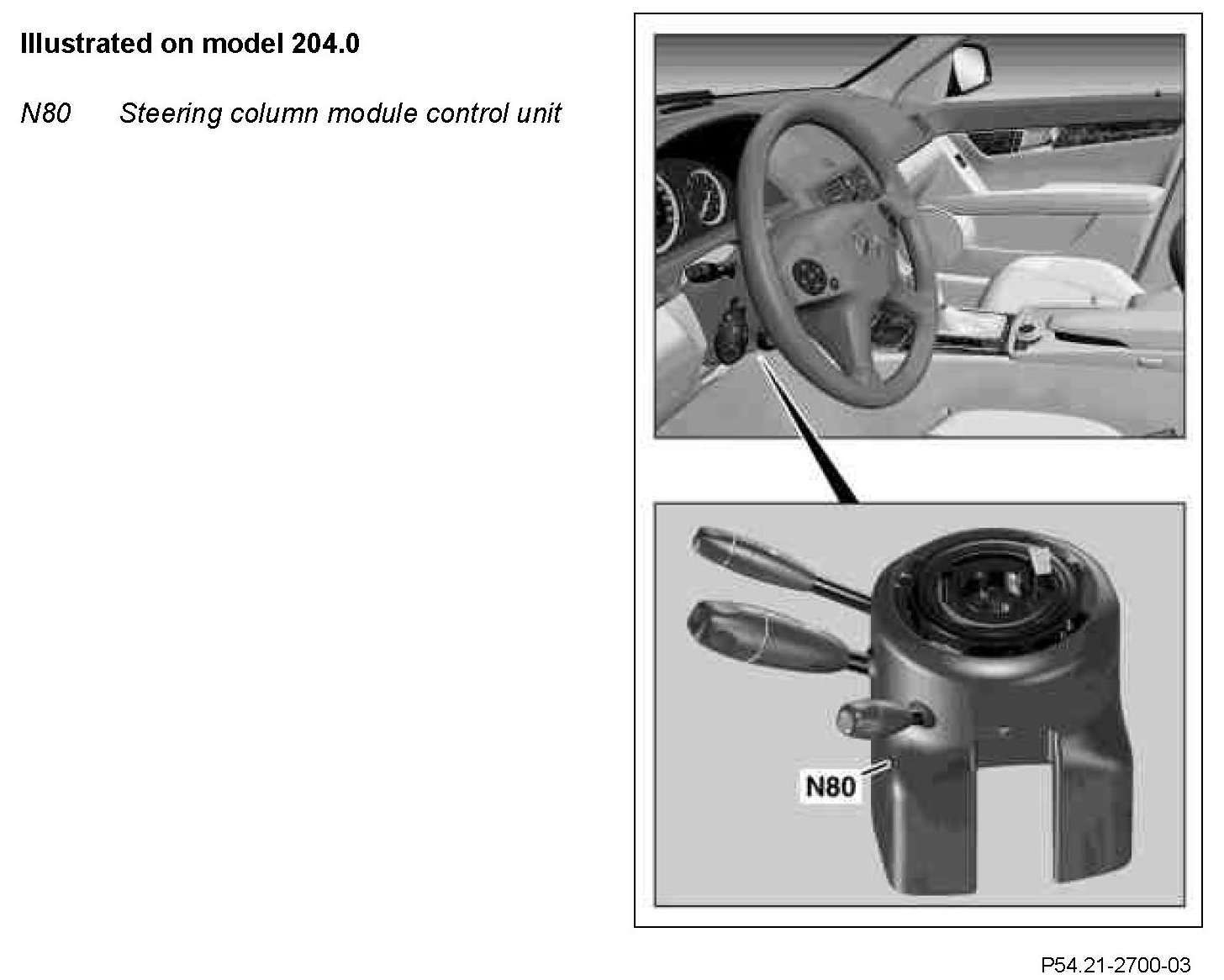 Illustrated on model 204.0

N80 Steering column module control unit

N80

P54.21-2700-03