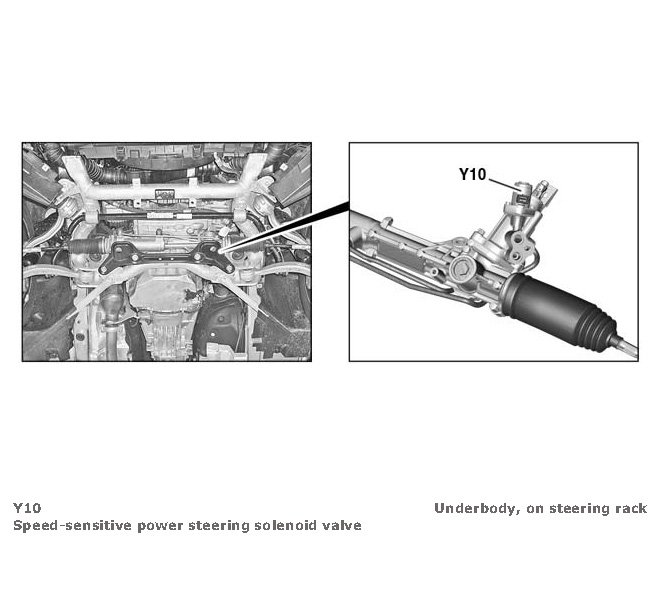 Y10

Y10
Speed-sensitive power steering solenoid valve

Underbody, on steering rack