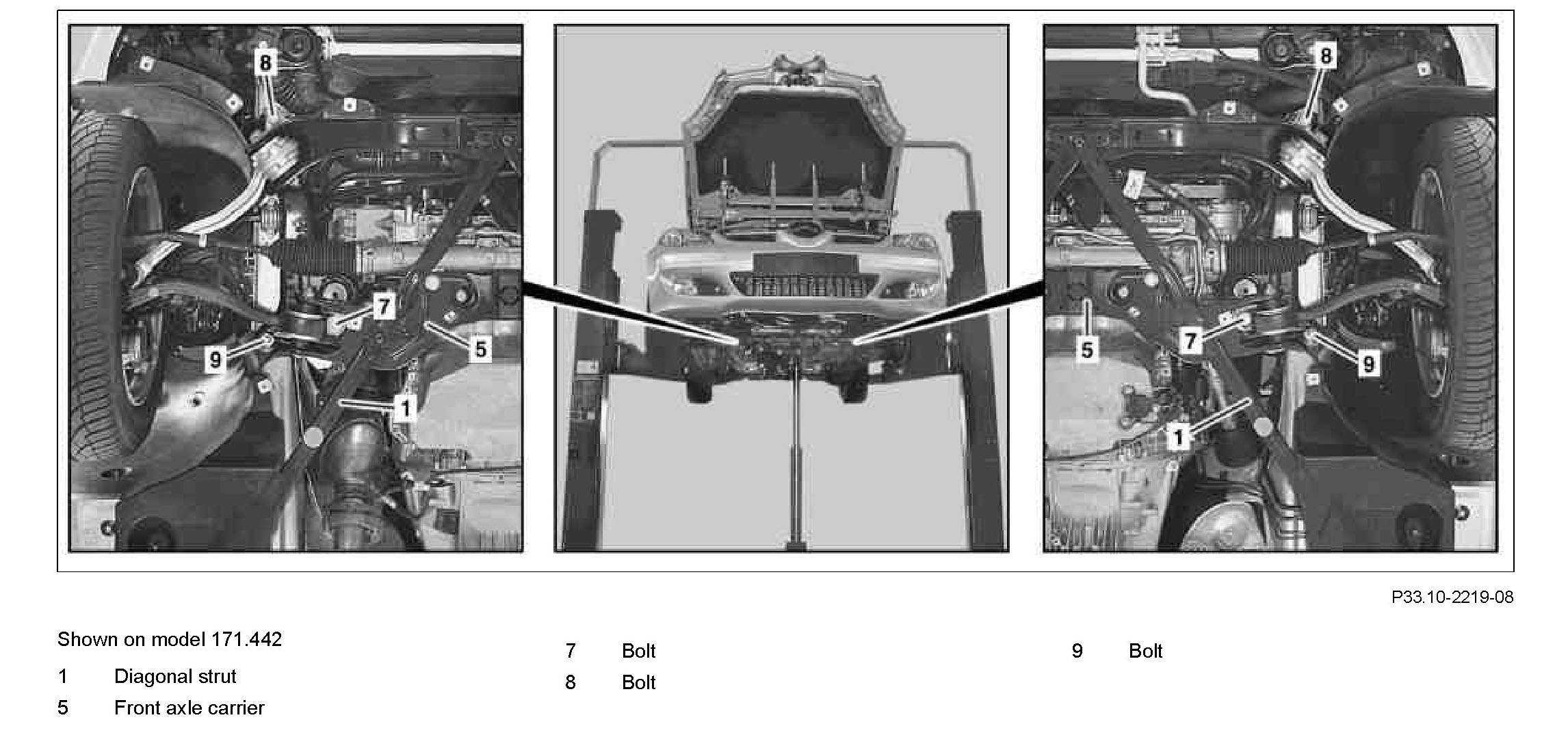 8
7
9
5
1

8
5
7
9
1

P33.10-2219-08

Shown on model 171.442

1 Diagonal strut

5 Front axle carrier

7 Bolt

8 Bolt

9 Bolt