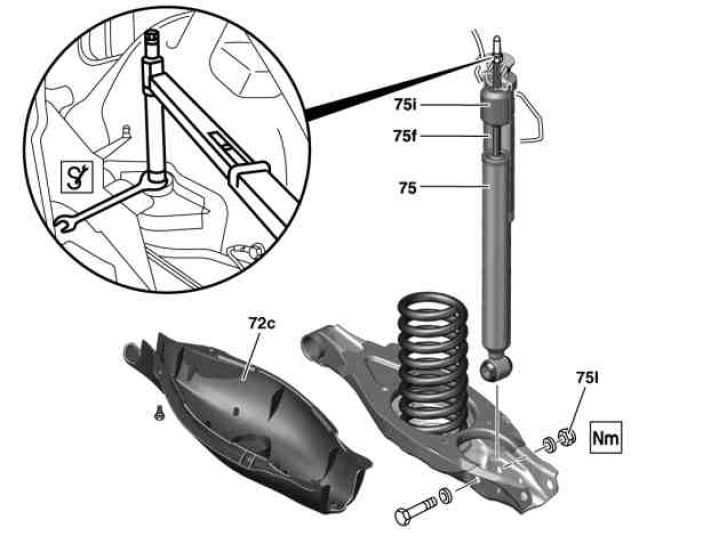 75i
75f
75
72c
75l
Nm