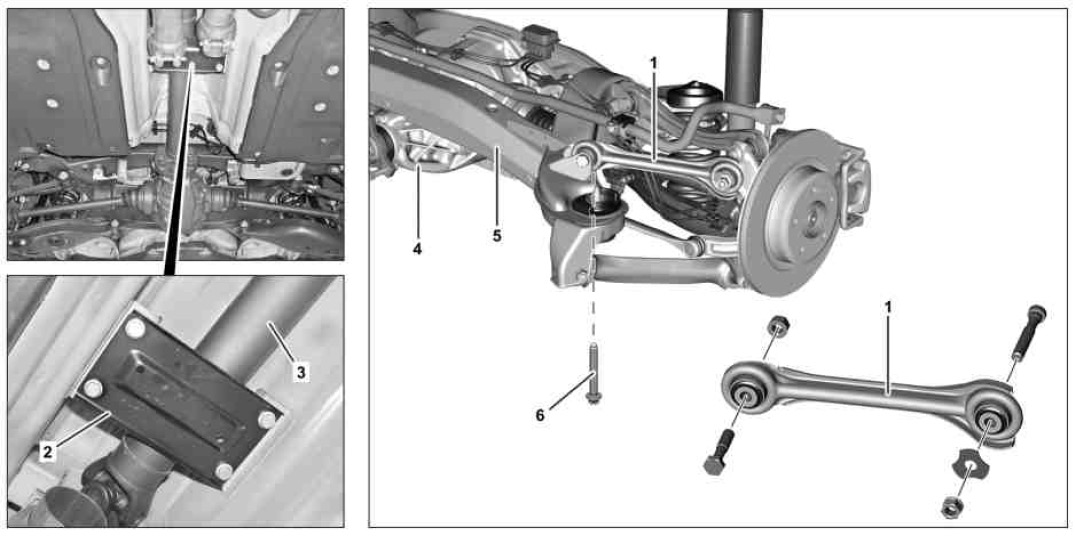 3
2
1
4
5
6
1