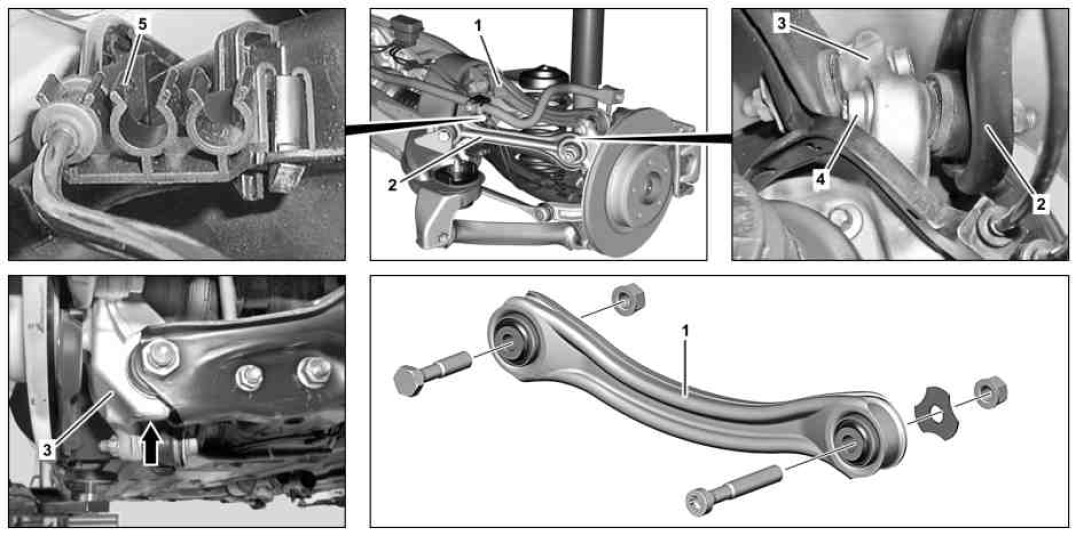 5

1

2

3

4

2

3

1