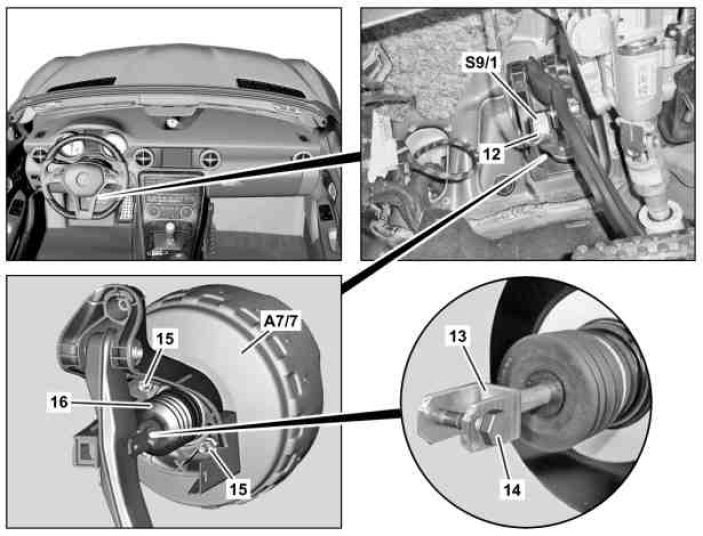 S9/1

12

A7/7

15

16

15

13

14