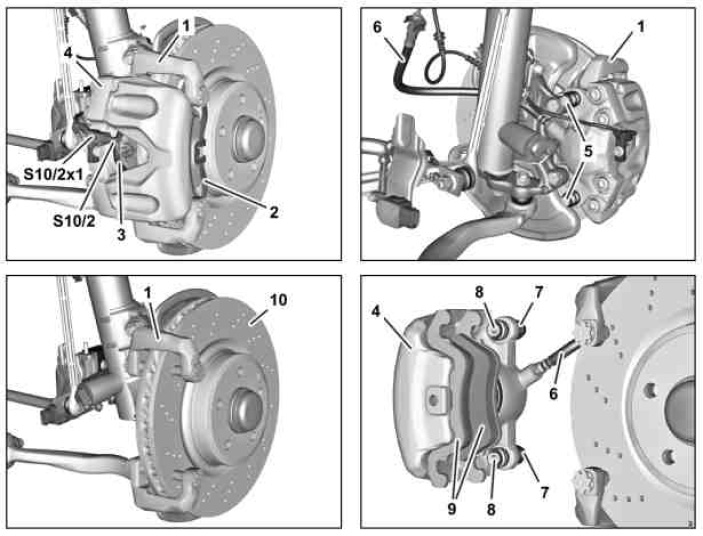 1
4
S10/2x1
S10/2
3
2

6
1
5

1
10

4
8
7
6
9
8
7