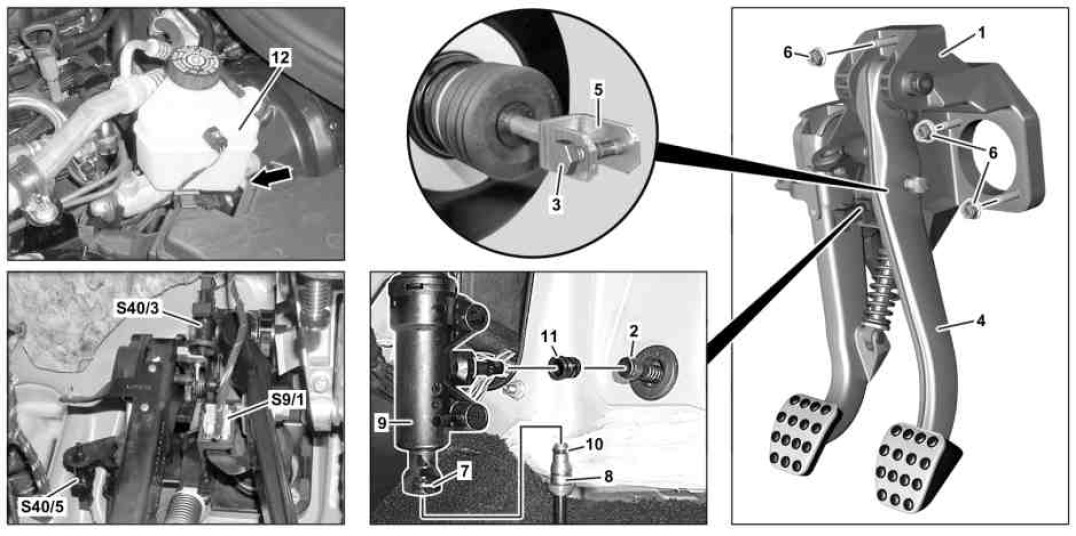 12

S40/3

S9/1

S40/5

5

3

11

2

9

10

7

8

6

1

6

6

4