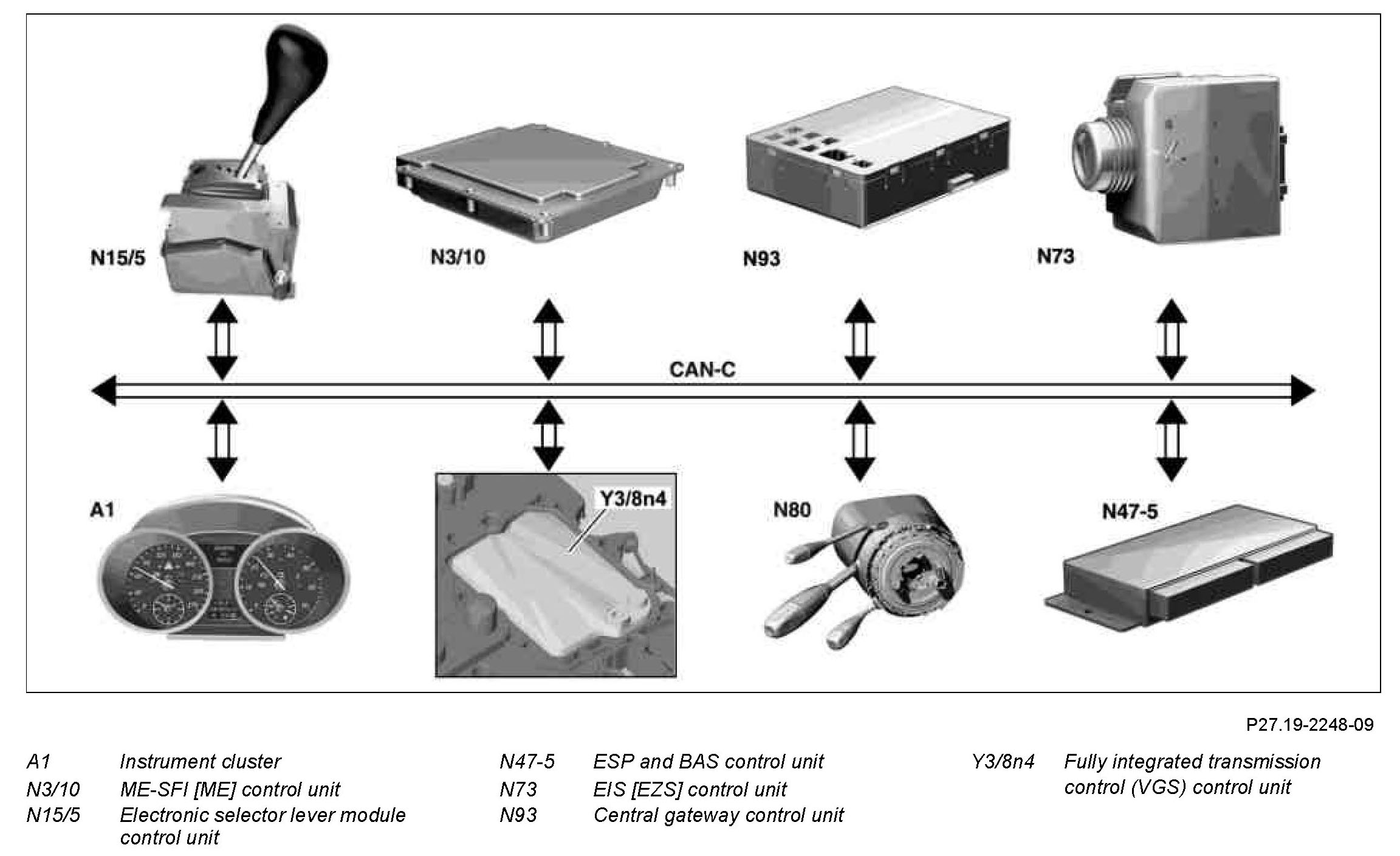 N15/5

N3/10

N93

N73

CAN-C

A1

Y3/8n4

N80

N47-5

P27.19-2248-09

A1 Instrument cluster
N3/10 ME-SFI [ME] control unit
N15/5 Electronic selector lever module control unit

N47-5 ESP and BAS control unit
N73 EIS [EZS] control unit
N93 Central gateway control unit

Y3/8n4 Fully integrated transmission control (VGS) control unit