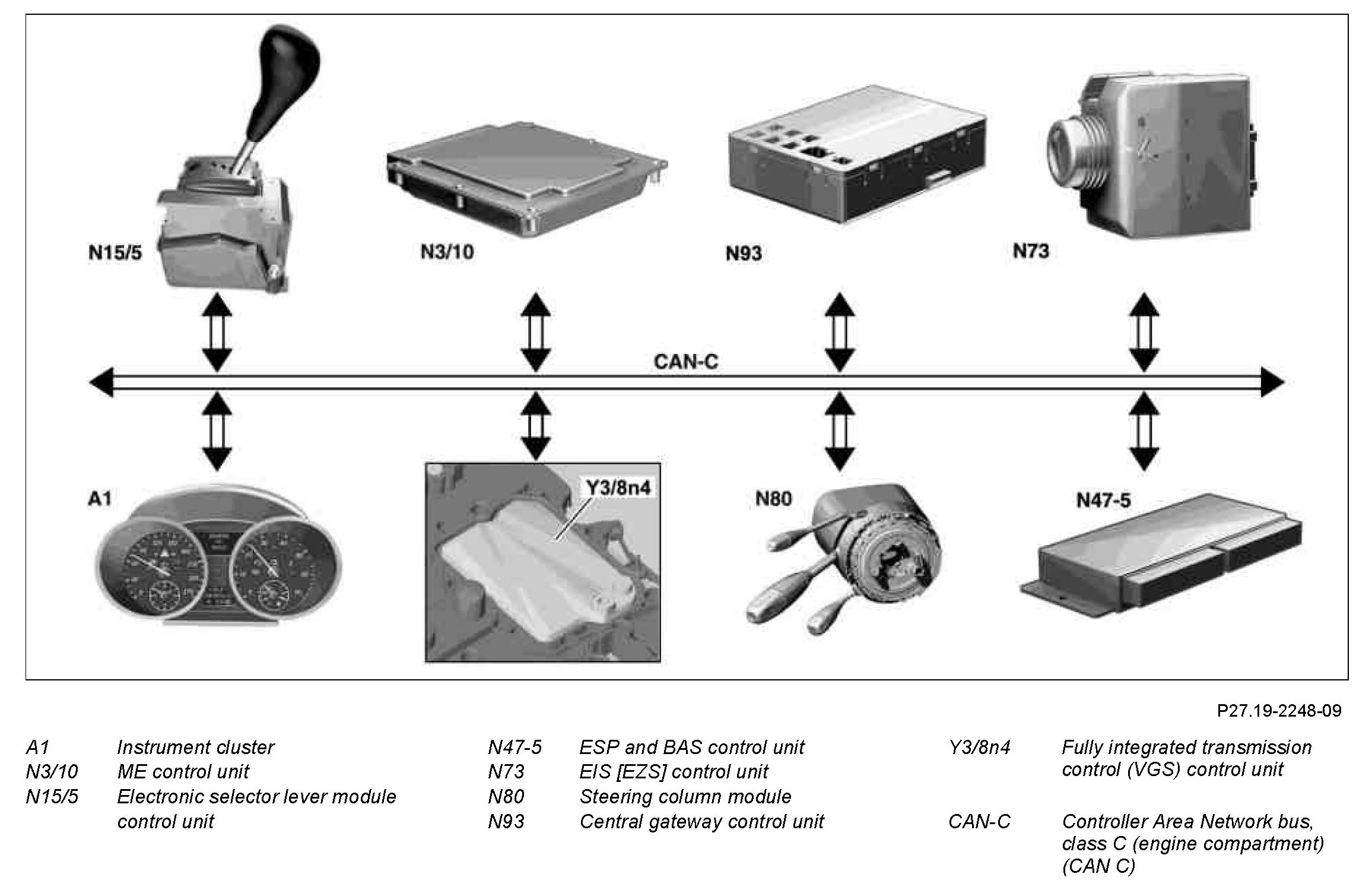 N15/5

N3/10

N93

N73

CAN-C

A1

Y3/8n4

N80

N47-5

P27.19-2248-09

A1 Instrument cluster
N3/10 ME control unit
N15/5 Electronic selector lever module control unit

N47-5 ESP and BAS control unit
N73 EIS [EZS] control unit
N80 Steering column module
N93 Central gateway control unit

Y3/8n4 Fully integrated transmission control (VGS) control unit

CAN-C Controller Area Network bus, class C (engine compartment) (CAN C)