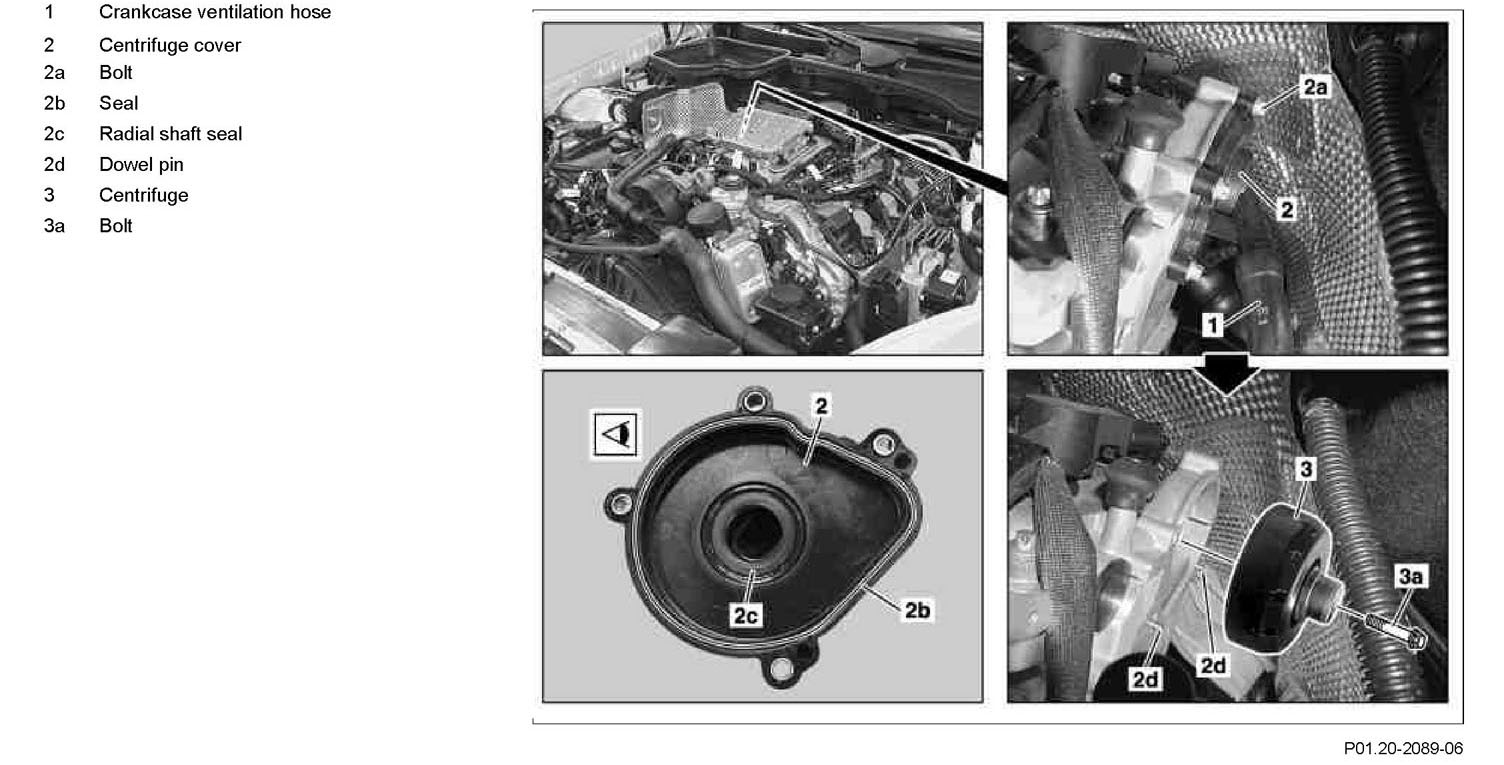 1 Crankcase ventilation hose
2 Centrifuge cover
2a Bolt
2b Seal
2c Radial shaft seal
2d Dowel pin
3 Centrifuge
3a Bolt

2a
2
1
2
2c
2b
3
3a
2d
2d

P01.20-2089-06