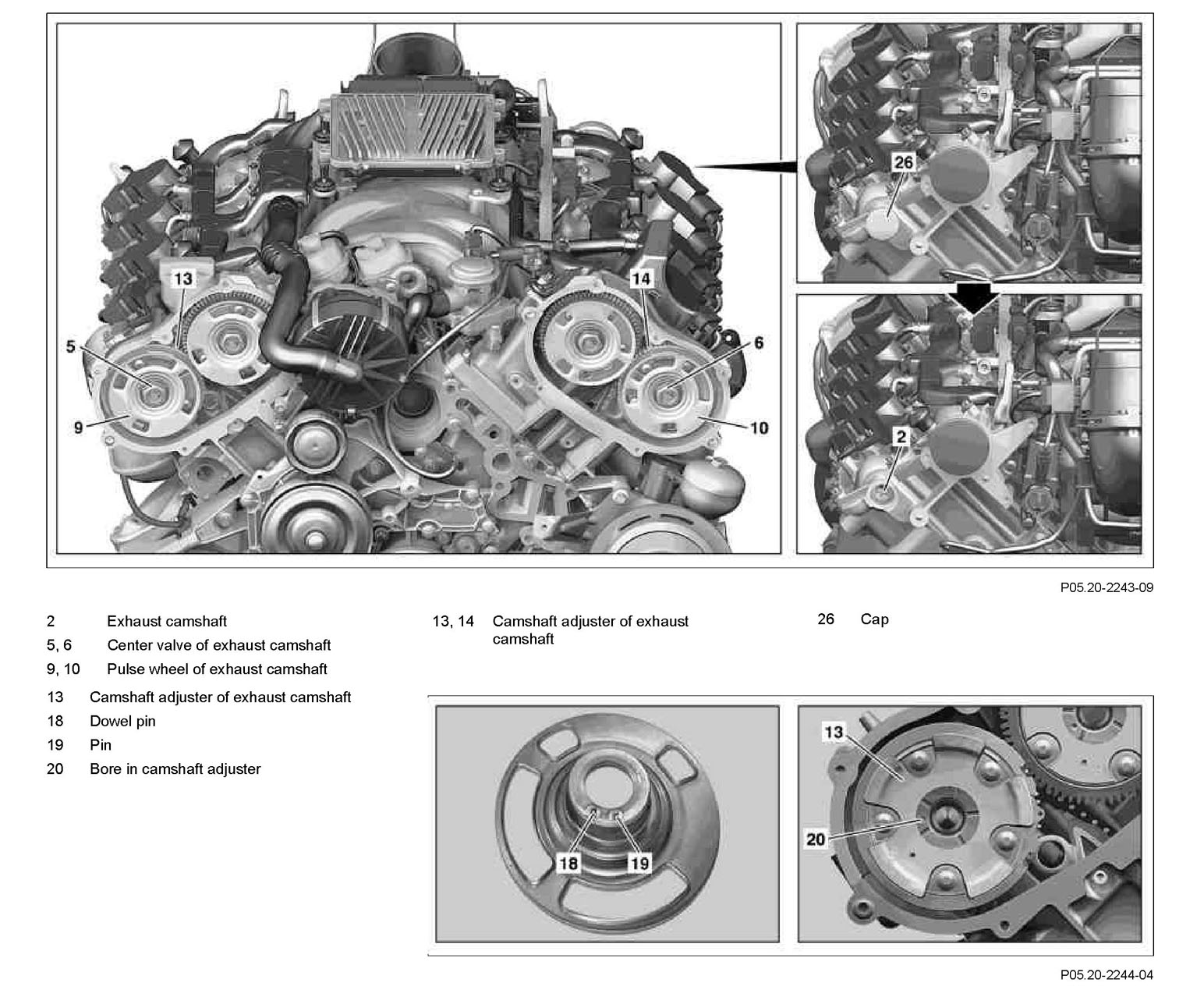 13

14

5

6

9

10

26

2

P05.20-2243-09

2 Exhaust camshaft
5, 6 Center valve of exhaust camshaft
9, 10 Pulse wheel of exhaust camshaft

13, 14 Camshaft adjuster of exhaust camshaft

26 Cap

13 Camshaft adjuster of exhaust camshaft
18 Dowel pin
19 Pin
20 Bore in camshaft adjuster

18

19

13

20

P05.20-2244-04