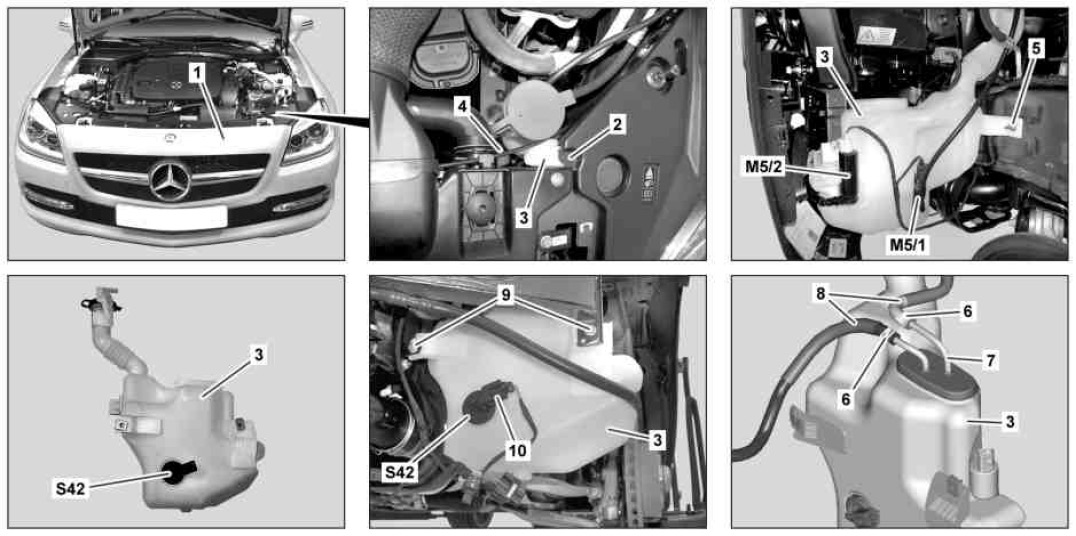 1

4
2
3

3
5
M5/2
M5/1

3
S42

9
S42
10
3

8
6
7
6
3