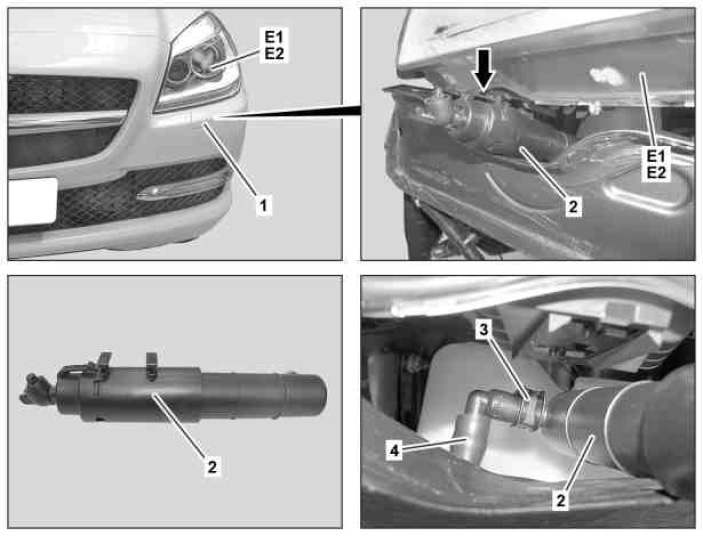 E1
E2
1
E1
E2
2
2
3
4
2