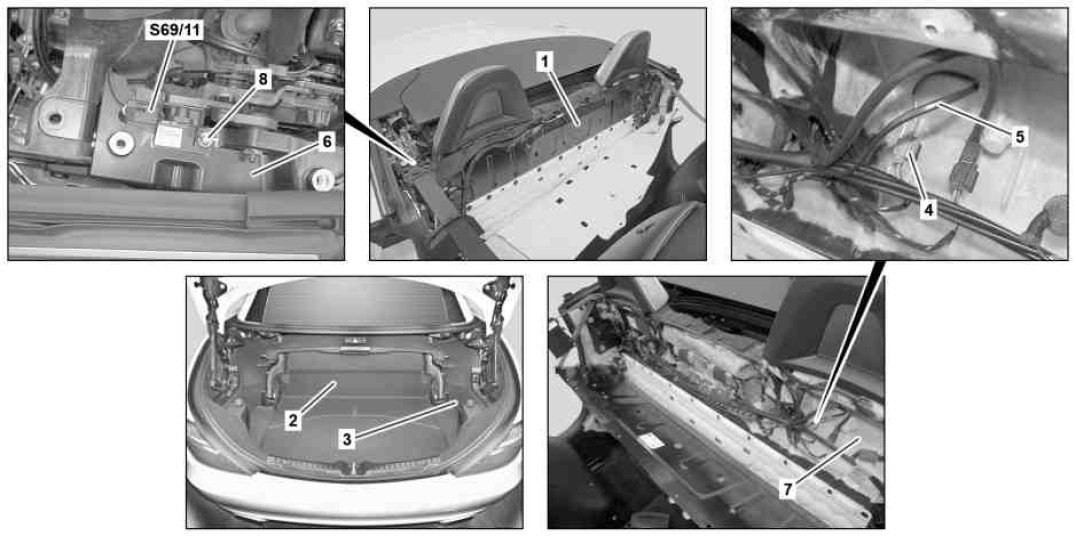 S69/11
8
6
1
5
4
2
3
7