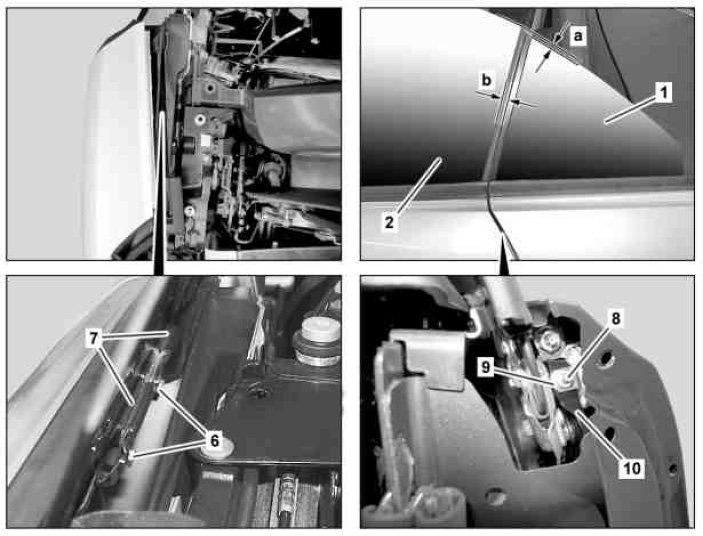 a
b
1
2
7
6
8
9
10