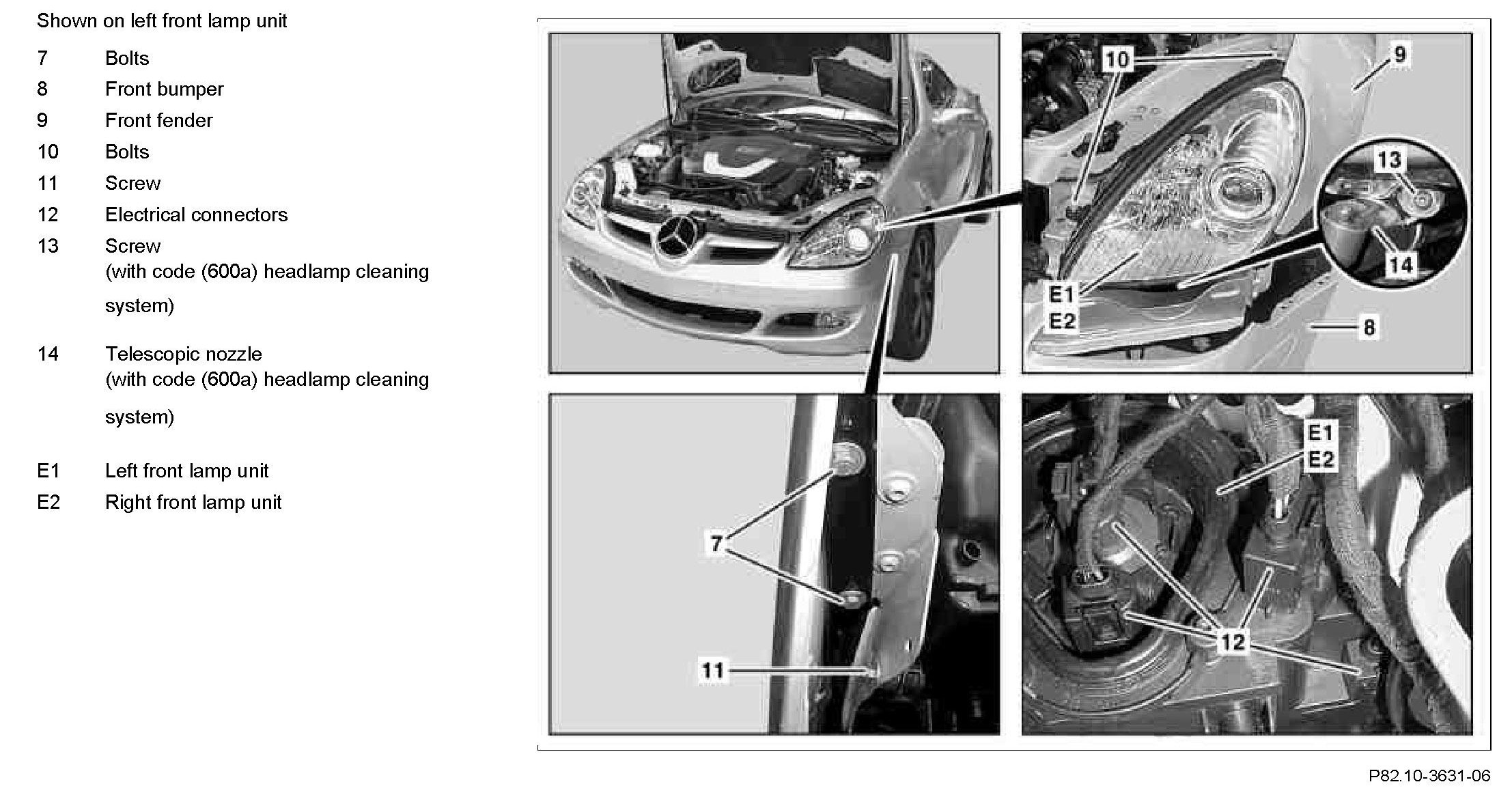 Shown on left front lamp unit

7 Bolts
8 Front bumper
9 Front fender
10 Bolts
11 Screw
12 Electrical connectors
13 Screw (with code (600a) headlamp cleaning system)

14 Telescopic nozzle (with code (600a) headlamp cleaning system)

E1 Left front lamp unit
E2 Right front lamp unit

10
9
13
14
E1
E2
8
7
11
E1
E2
12

P82.10-3631-06