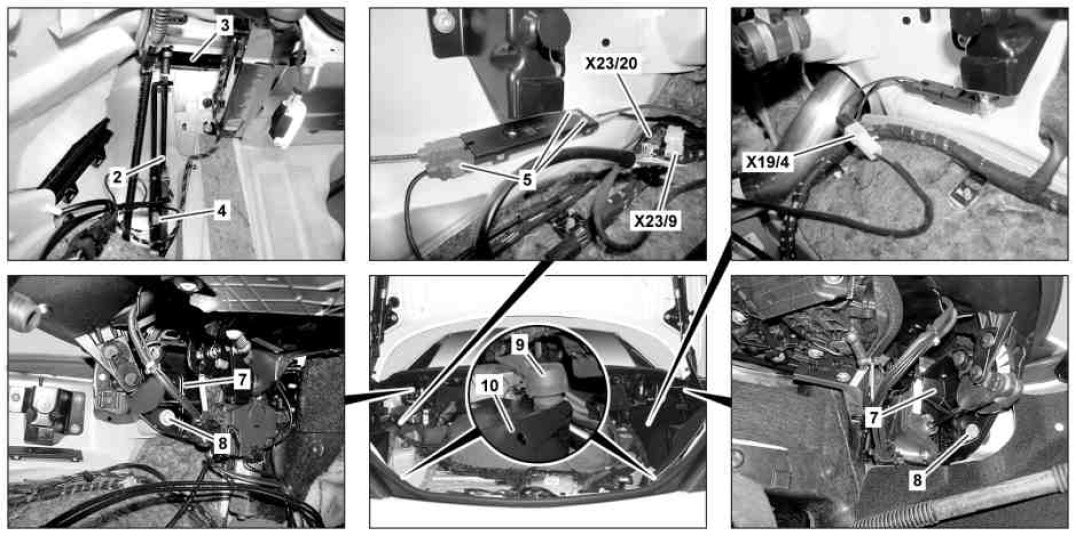 3
2
4
X23/20
5
X23/9
X19/4
7
8
9
10
7
8