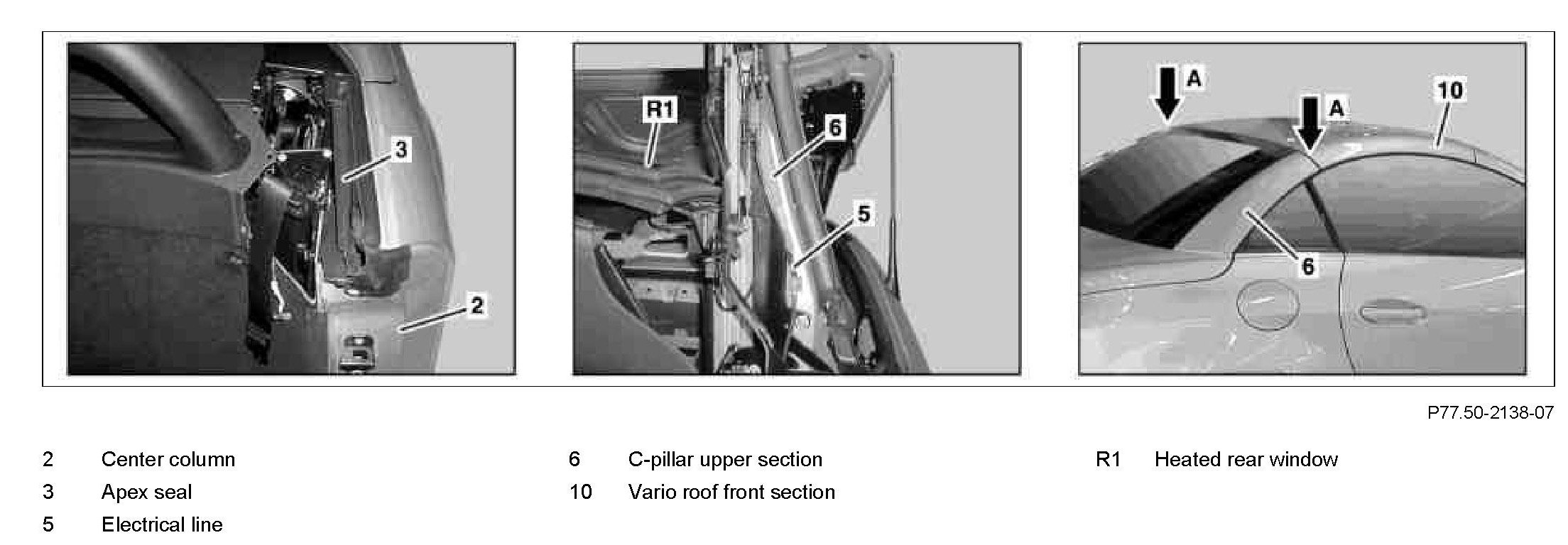 3

2

R1

6

5

A

A

10

6

P77.50-2138-07

2 Center column
3 Apex seal
5 Electrical line

6 C-pillar upper section
10 Vario roof front section

R1 Heated rear window