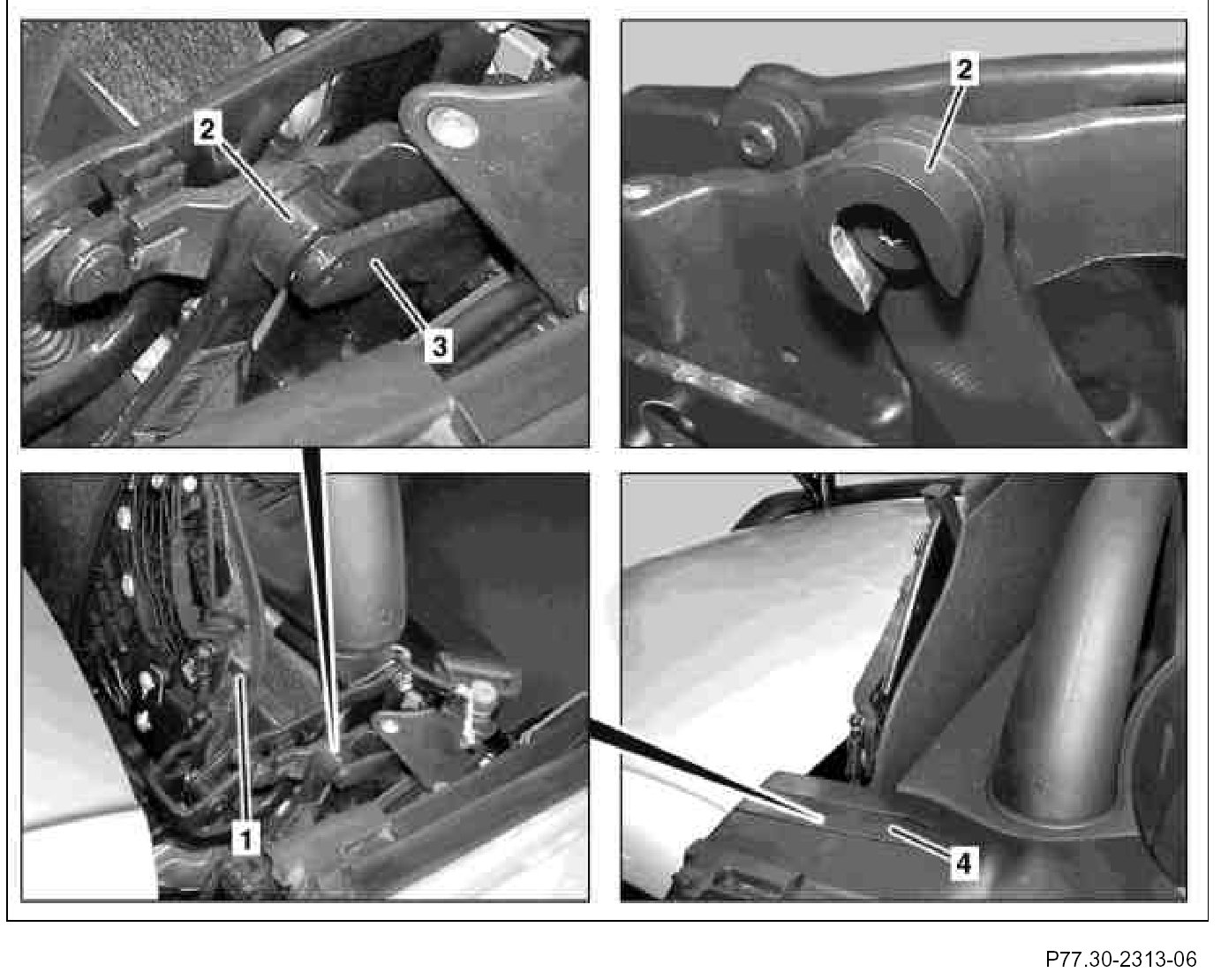 2
3
2
1
4
P77.30-2313-06