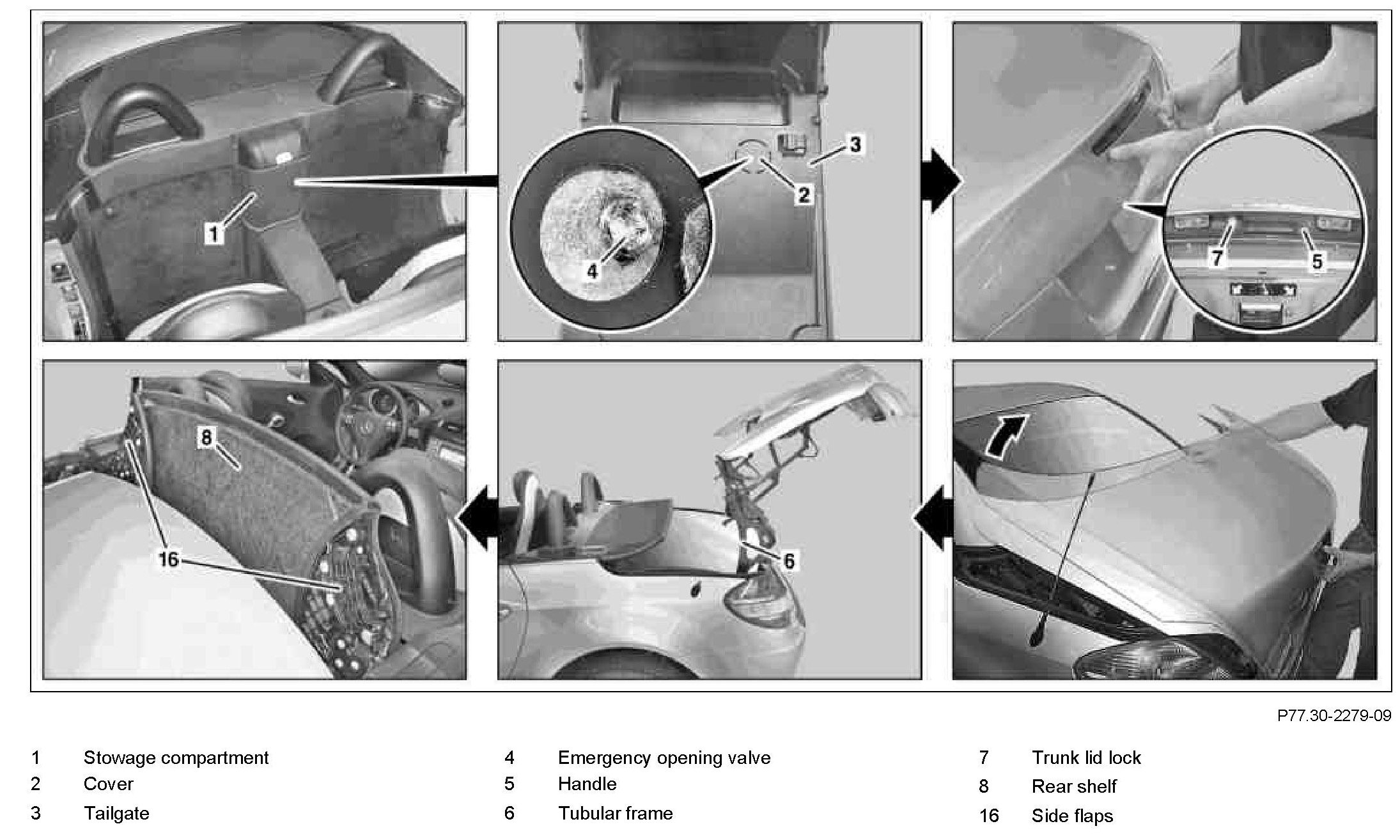 1
3
2
4
7
5
8
16
6

P77.30-2279-09

1 Stowage compartment
2 Cover
3 Tailgate

4 Emergency opening valve
5 Handle
6 Tubular frame

7 Trunk lid lock
8 Rear shelf
16 Side flaps